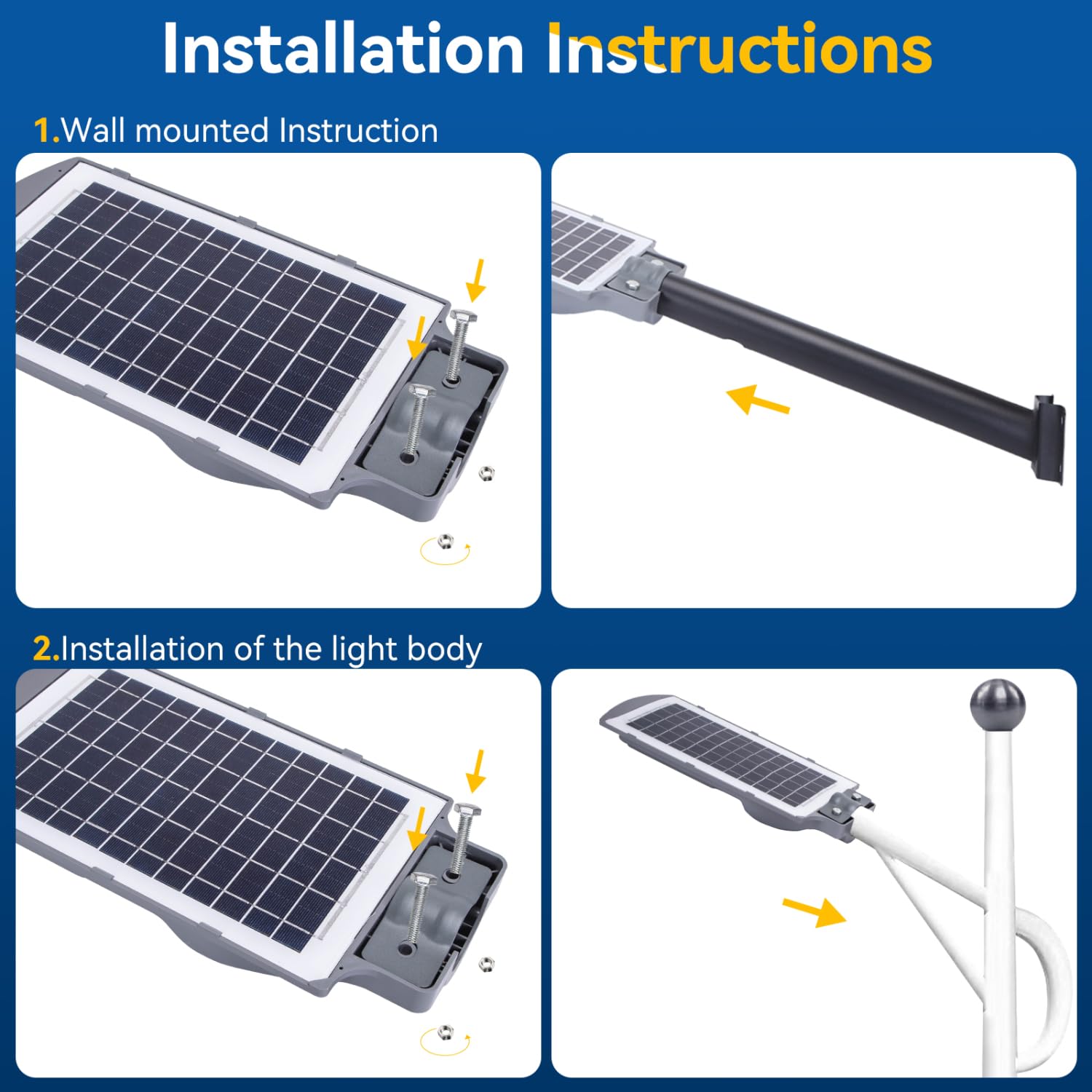 Installation Instructions

1.Wall mounted Instruction

2.Installation of the light body