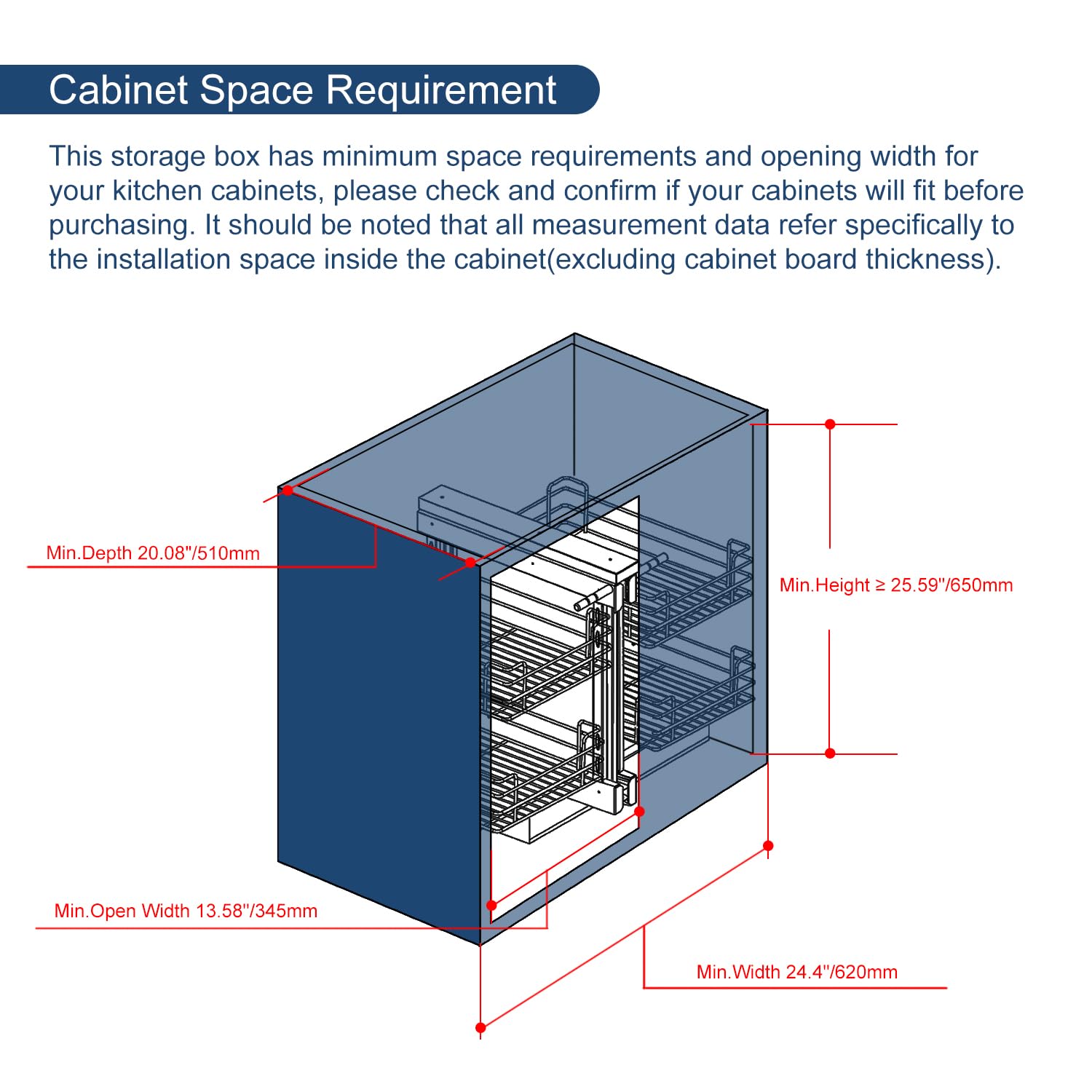 Cabinet Space Requirement

This storage box has minimum space requirements and opening width for your kitchen cabinets, please check and confirm if your cabinets will fit before purchasing. It should be noted that all measurement data refer specifically to the installation space inside the cabinet(excluding cabinet board thickness).

Min.Depth 20.08"/510mm

Min.Height ≥ 25.59"/650mm

Min.Open Width 13.58"/345mm

Min.Width 24.4"/620mm