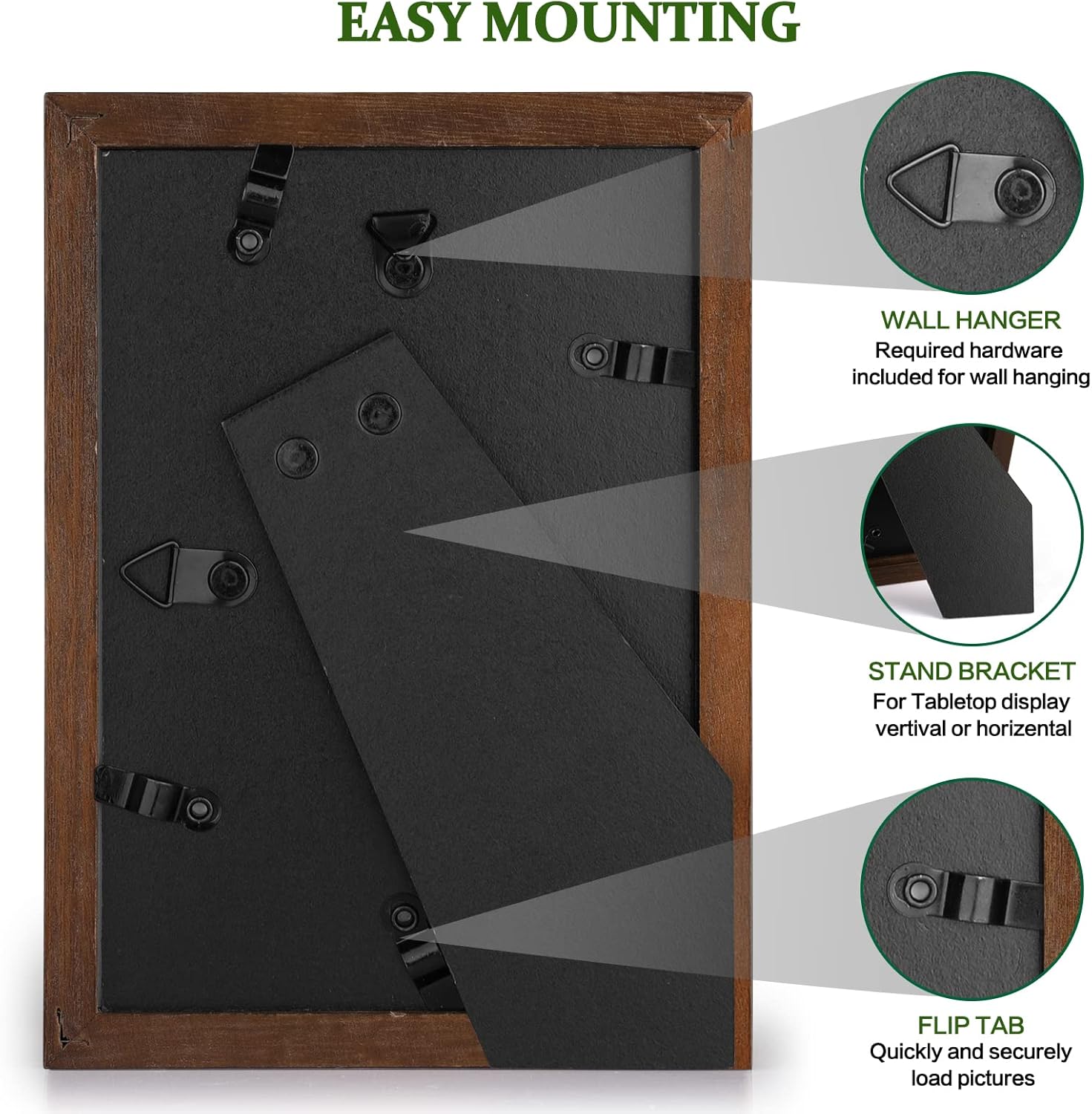 EASY MOUNTING

WALL HANGER
Required hardware included for wall hanging

STAND BRACKET
For Tabletop display vertival or horizental

FLIP TAB
Quickly and securely load pictures