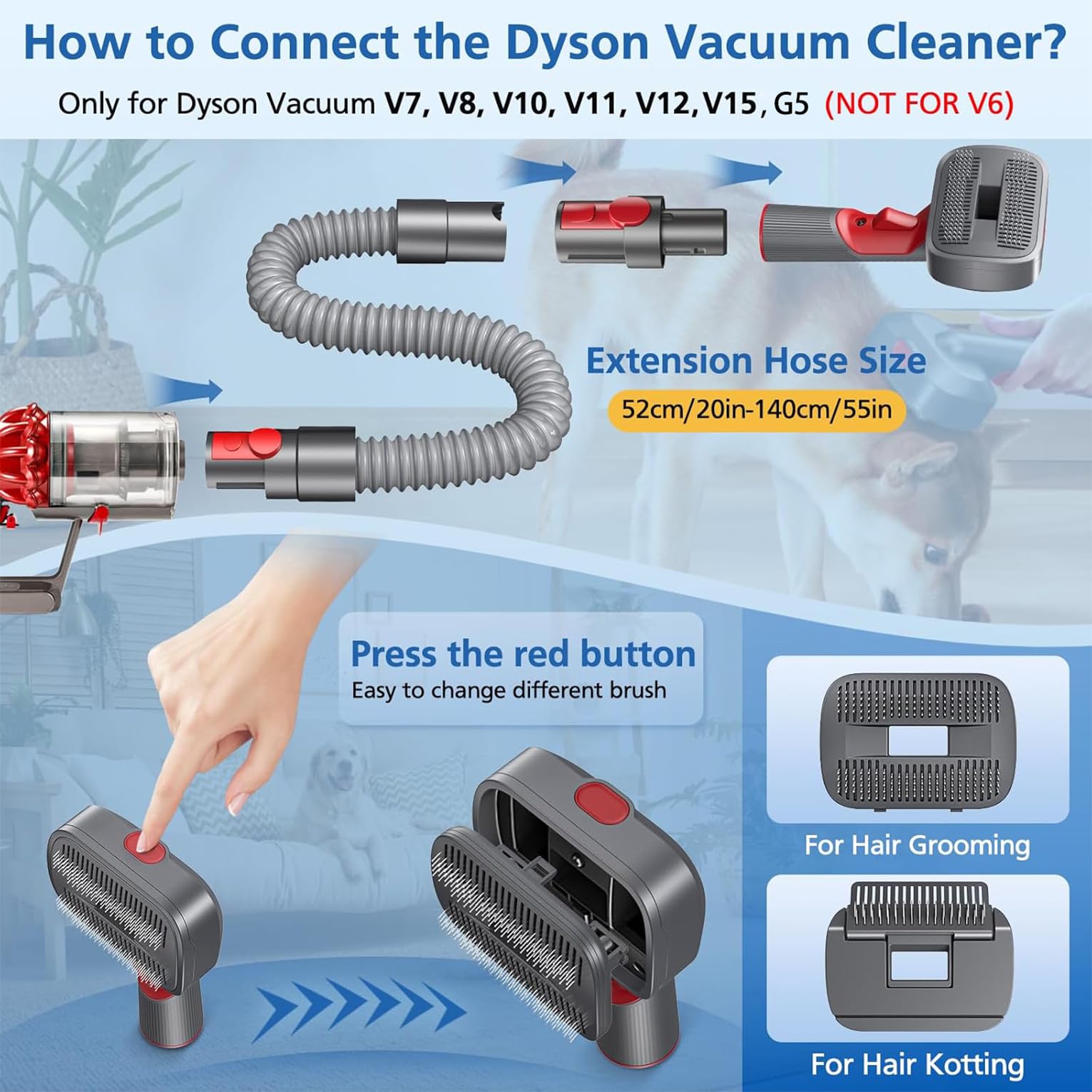 How to Connect the Dyson Vacuum Cleaner?

Only for Dyson Vacuum V7, V8, V10, V11, V12, V15, G5 (NOT FOR V6)

Extension Hose Size

52cm/20in-140cm/55in

Press the red button

Easy to change different brush

For Hair Grooming

For Hair Kotting