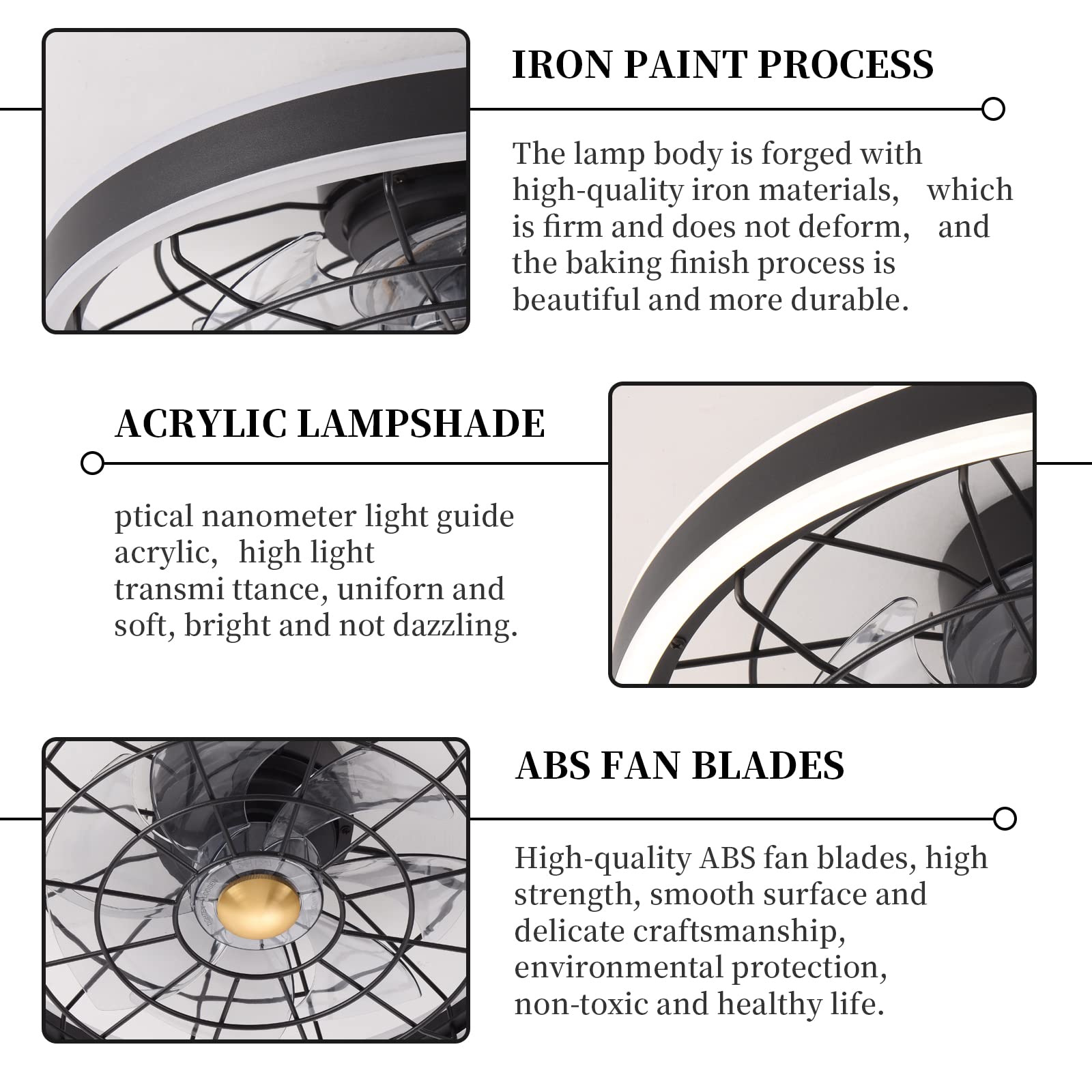 IRON PAINT PROCESS

The lamp body is forged with high-quality iron materials, which is firm and does not deform, and the baking finish process is beautiful and more durable.

ACRYLIC LAMPSHADE

ptical nanometer light guide acrylic, high light transmi ttance, uniforn and soft, bright and not dazzling.

ABS FAN BLADES

High-quality ABS fan blades, high strength, smooth surface and delicate craftsmanship, environmental protection, non-toxic and healthy life.