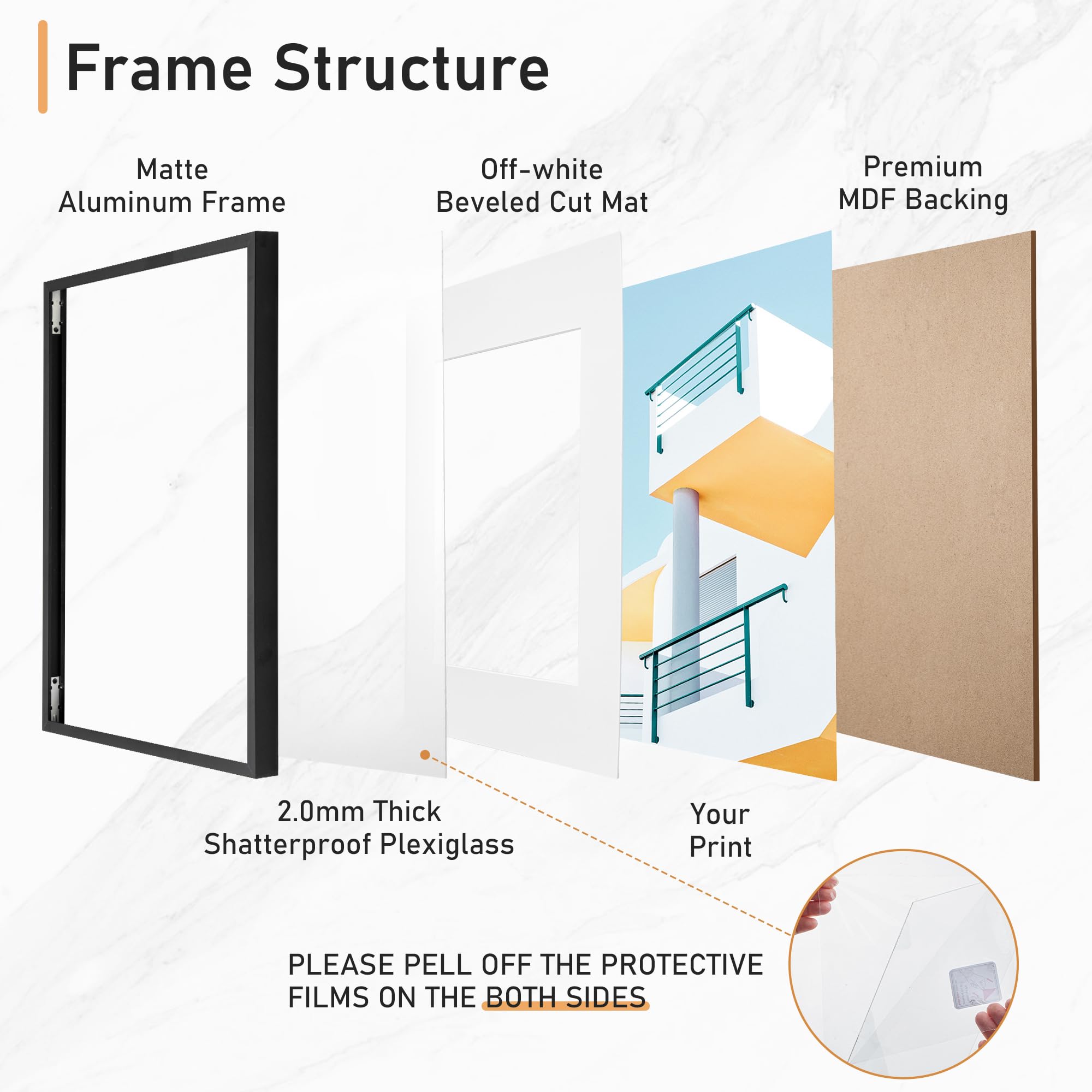 Frame Structure

Matte
Aluminum Frame

Off-white
Beveled Cut Mat

Premium
MDF Backing

2.0mm Thick
Shatterproof Plexiglass

Your
Print

PLEASE PELL OFF THE PROTECTIVE FILMS ON THE BOTH SIDES