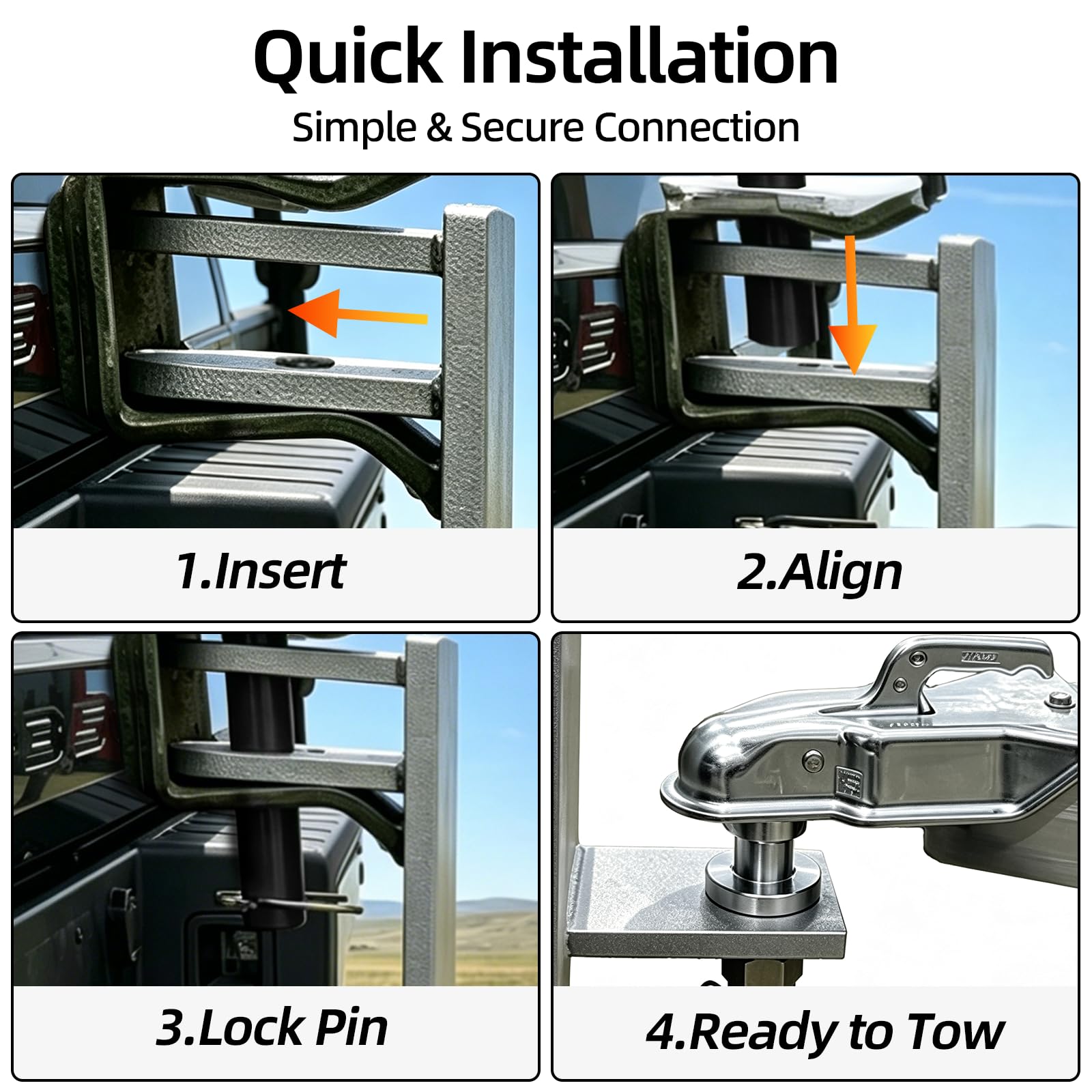 Quick Installation
Simple & Secure Connection

1.Insert

2.Align

3.Lock Pin

4.Ready to Tow