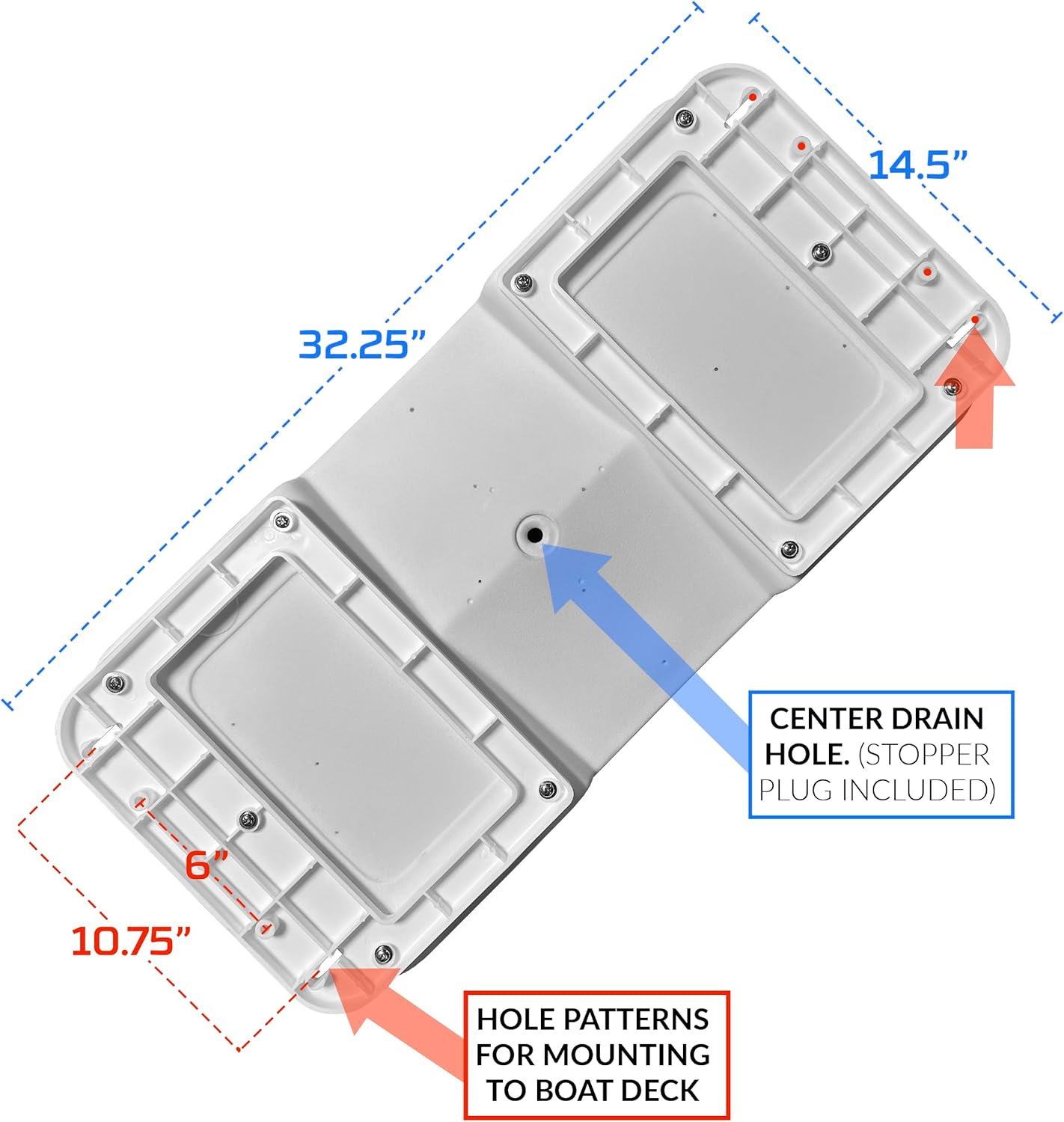 14.5”

32.25”

CENTER DRAIN HOLE. (STOPPER PLUG INCLUDED)

6”

10.75”

HOLE PATTERNS FOR MOUNTING TO BOAT DECK