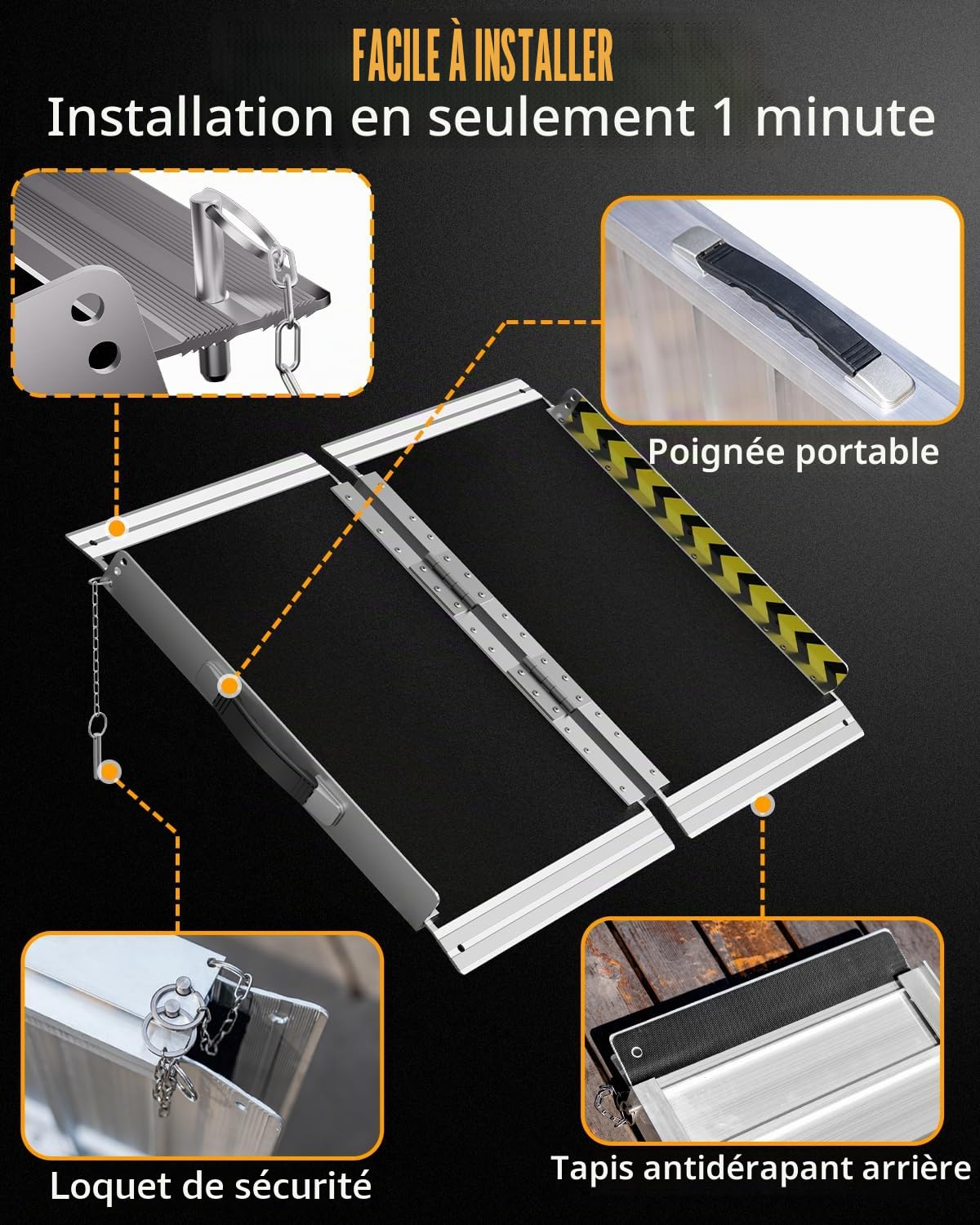 FACILE À INSTALLER
Installation en seulement 1 minute

Poignée portable

Loquet de sécurité

Tapis antidérapant arrière