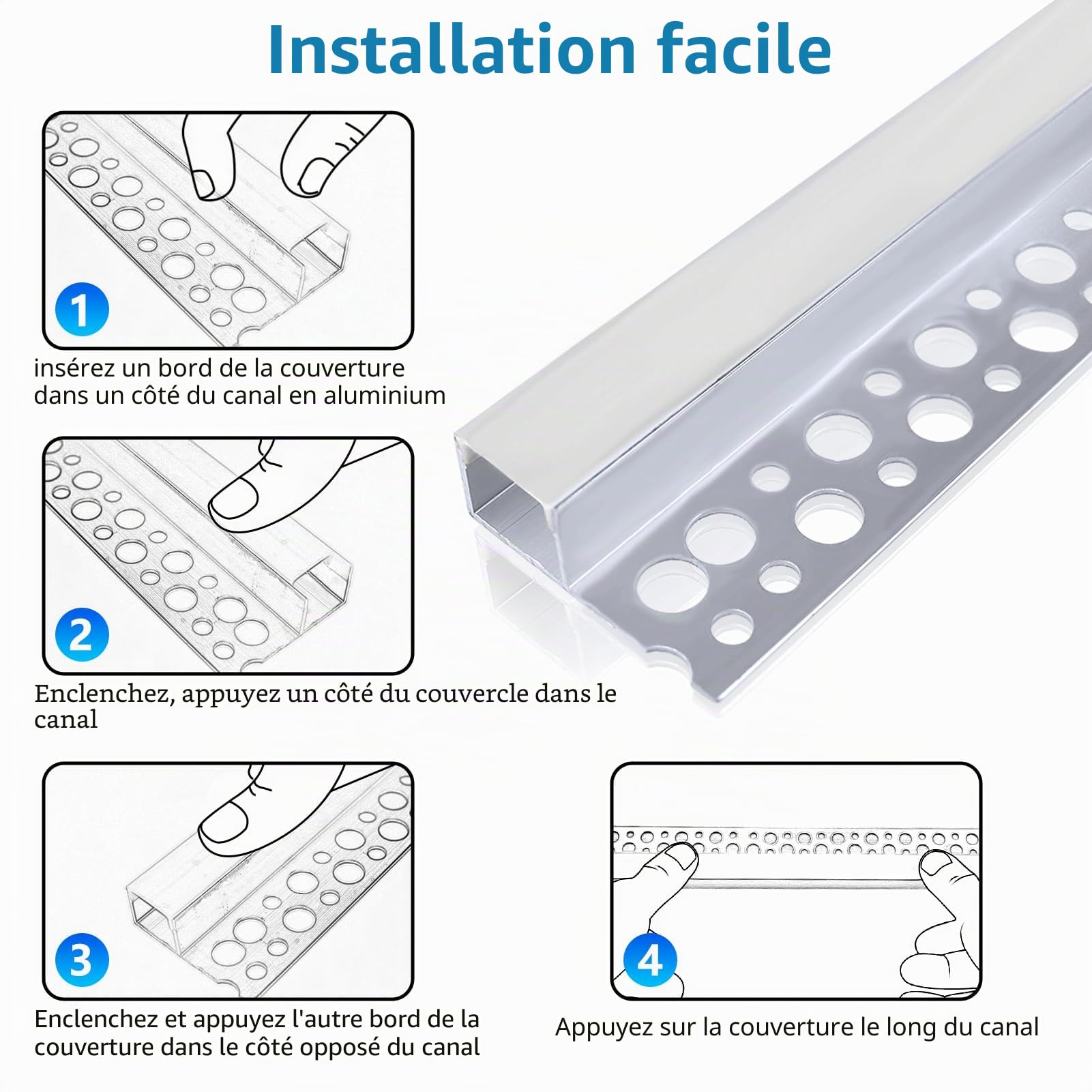 Installation facile

1

insérez un bord de la couverture dans un côté du canal en aluminium

2

Enclenchez, appuyez un côté du couvercle dans le canal

3

Enclenchez et appuyez l'autre bord de la couverture dans le côté opposé du canal

4

Appuyez sur la couverture le long du canal