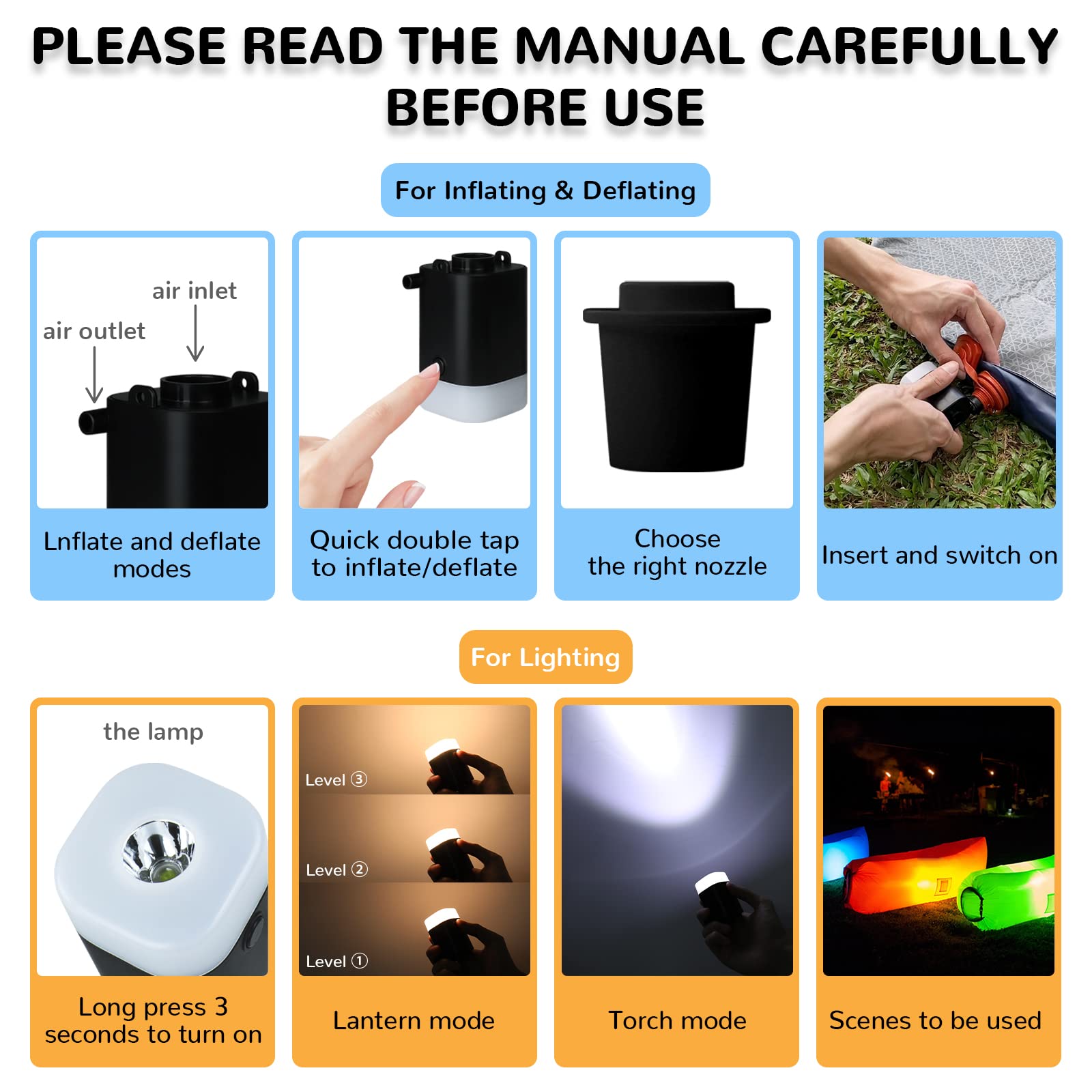 PLEASE READ THE MANUAL CAREFULLY BEFORE USE

For Inflating & Deflating

air inlet
air outlet

Lnflate and deflate modes

Quick double tap to inflate/deflate

Choose the right nozzle

Insert and switch on

For Lighting

the lamp

Long press 3 seconds to turn on

Level ③
Level ②
Level ①

Lantern mode

Torch mode

Scenes to be used