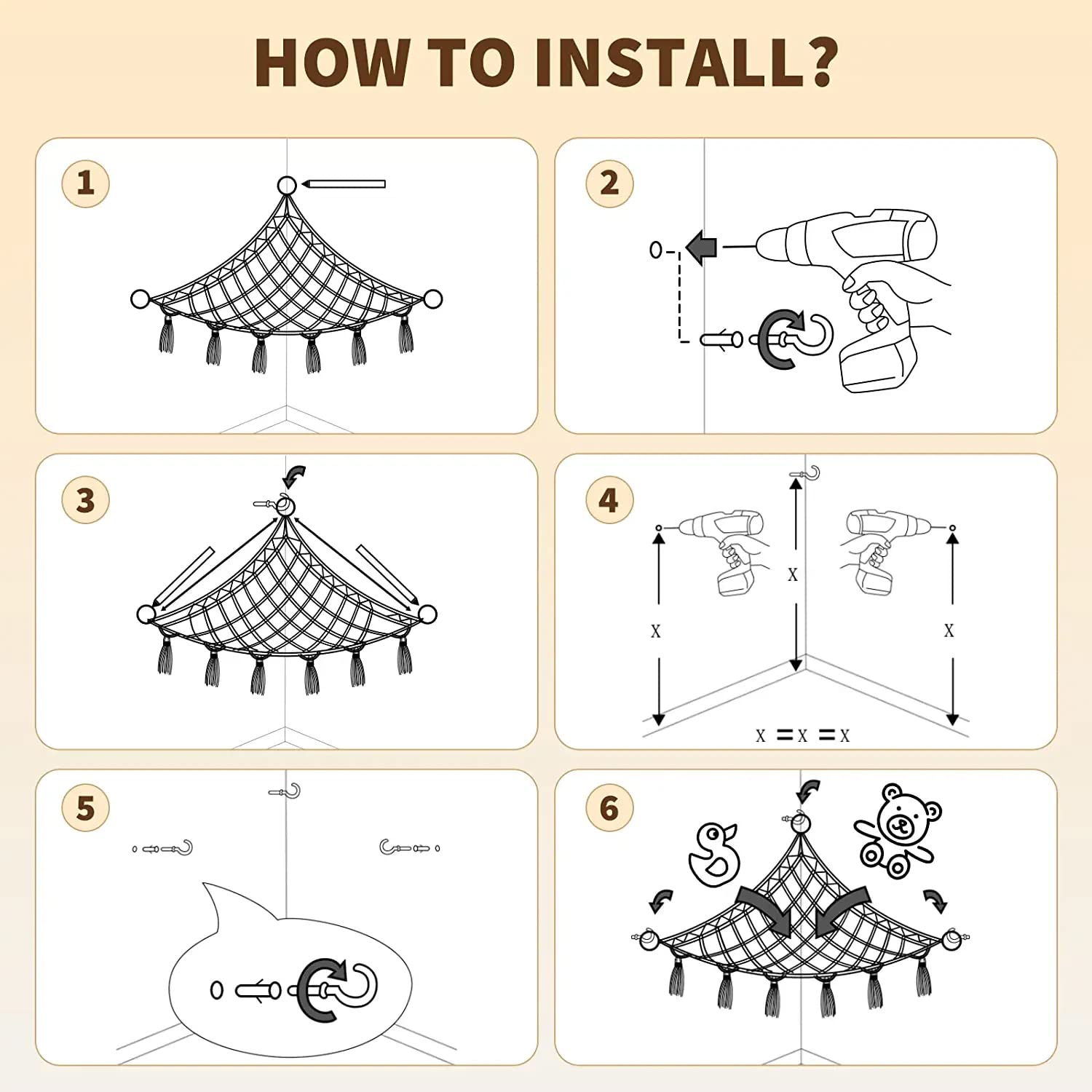 HOW TO INSTALL?

1

2

3

4

X

X

X

X = X = X

5

6