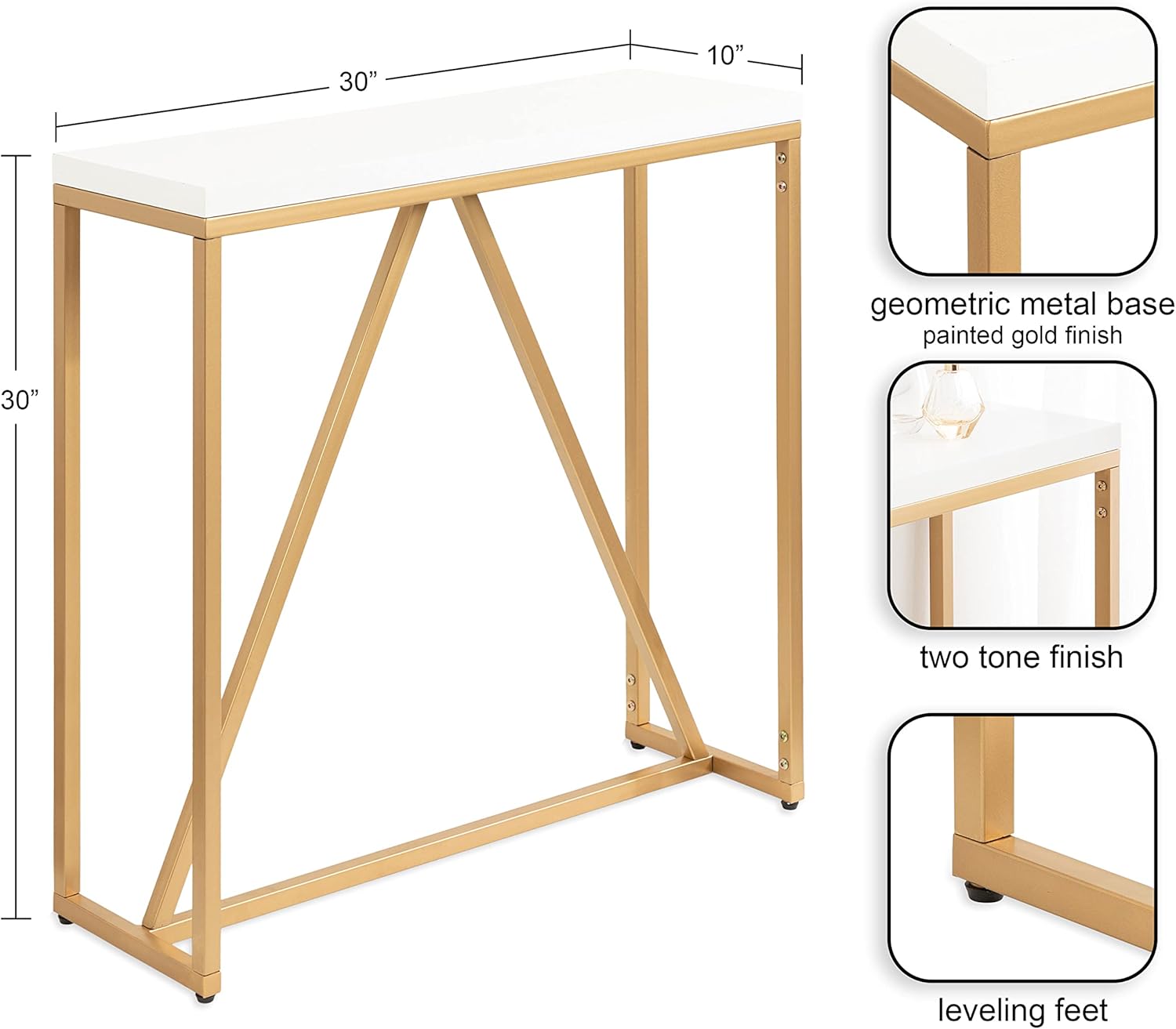 30”

10”

30”

geometric metal base
painted gold finish

two tone finish

leveling feet