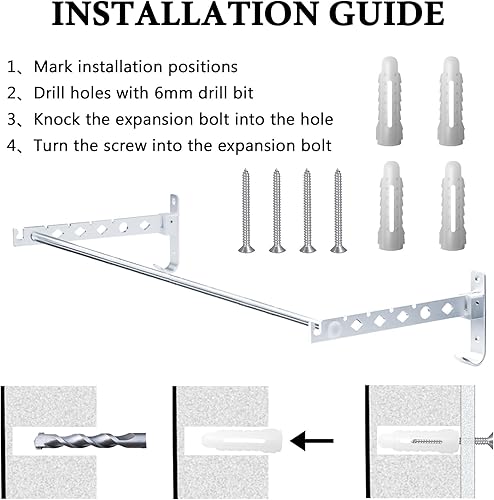 INSTALLATION GUIDE

1、Mark installation positions
2、Drill holes with 6mm drill bit
3、Knock the expansion bolt into the hole
4、Turn the screw into the expansion bolt