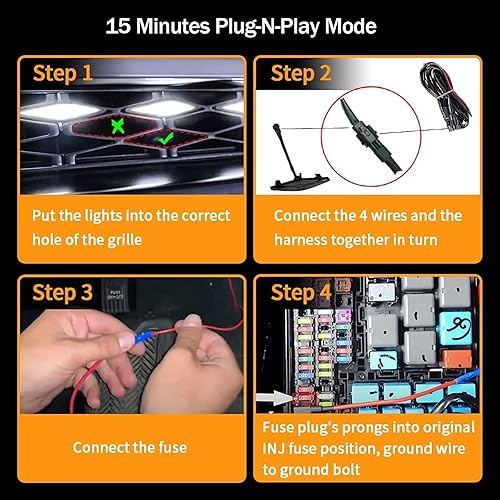 15 Minutes Plug-N-Play Mode

Step 1

Put the lights into the correct hole of the grille

Step 2

Connect the 4 wires and the harness together in turn

Step 3

Connect the fuse

Step 4

Fuse plug's prongs into original INJ fuse position, ground wire to ground bolt