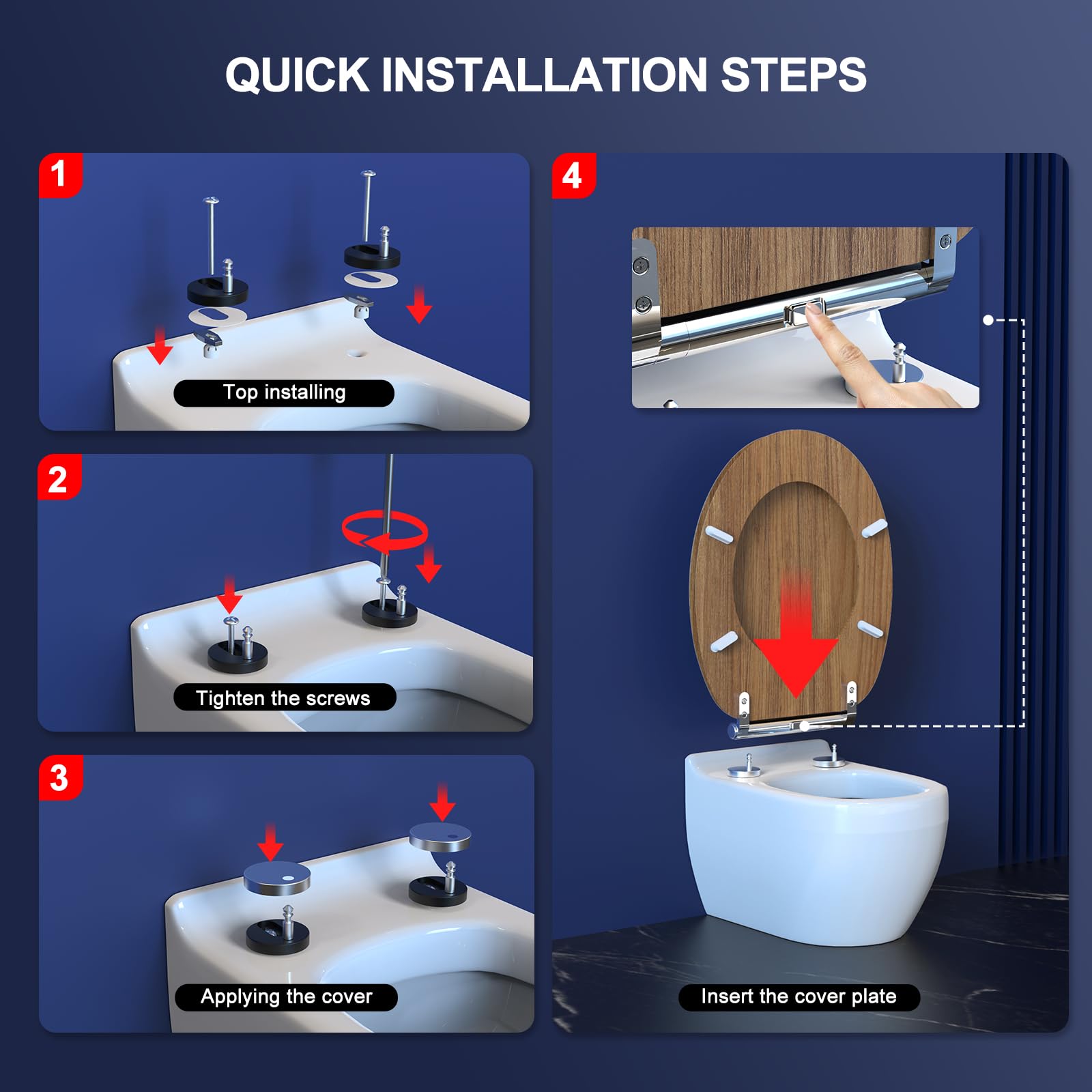 QUICK INSTALLATION STEPS

1

Top installing

2

Tighten the screws

3

Applying the cover

4

Insert the cover plate