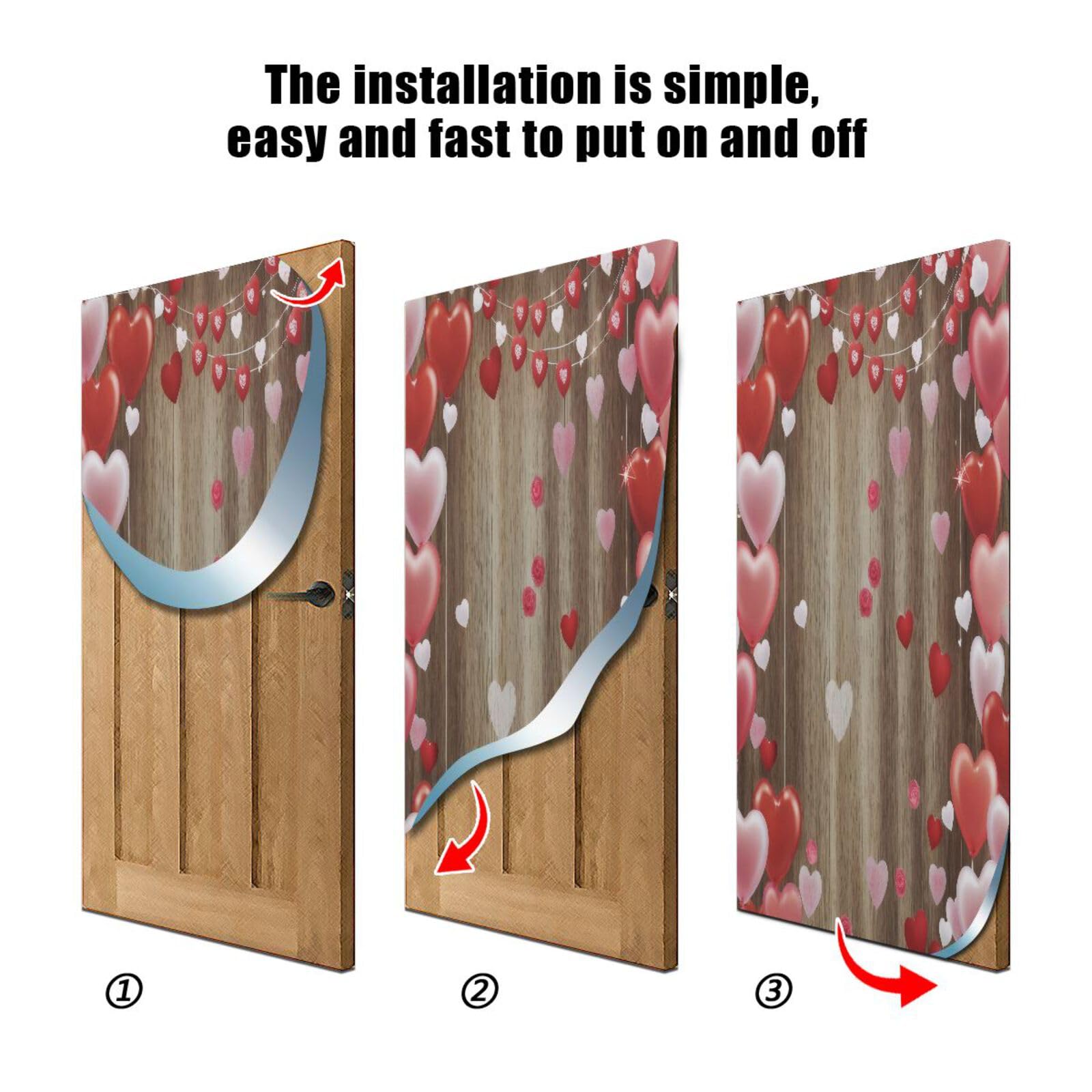 The installation is simple, easy and fast to put on and off

①

②

③