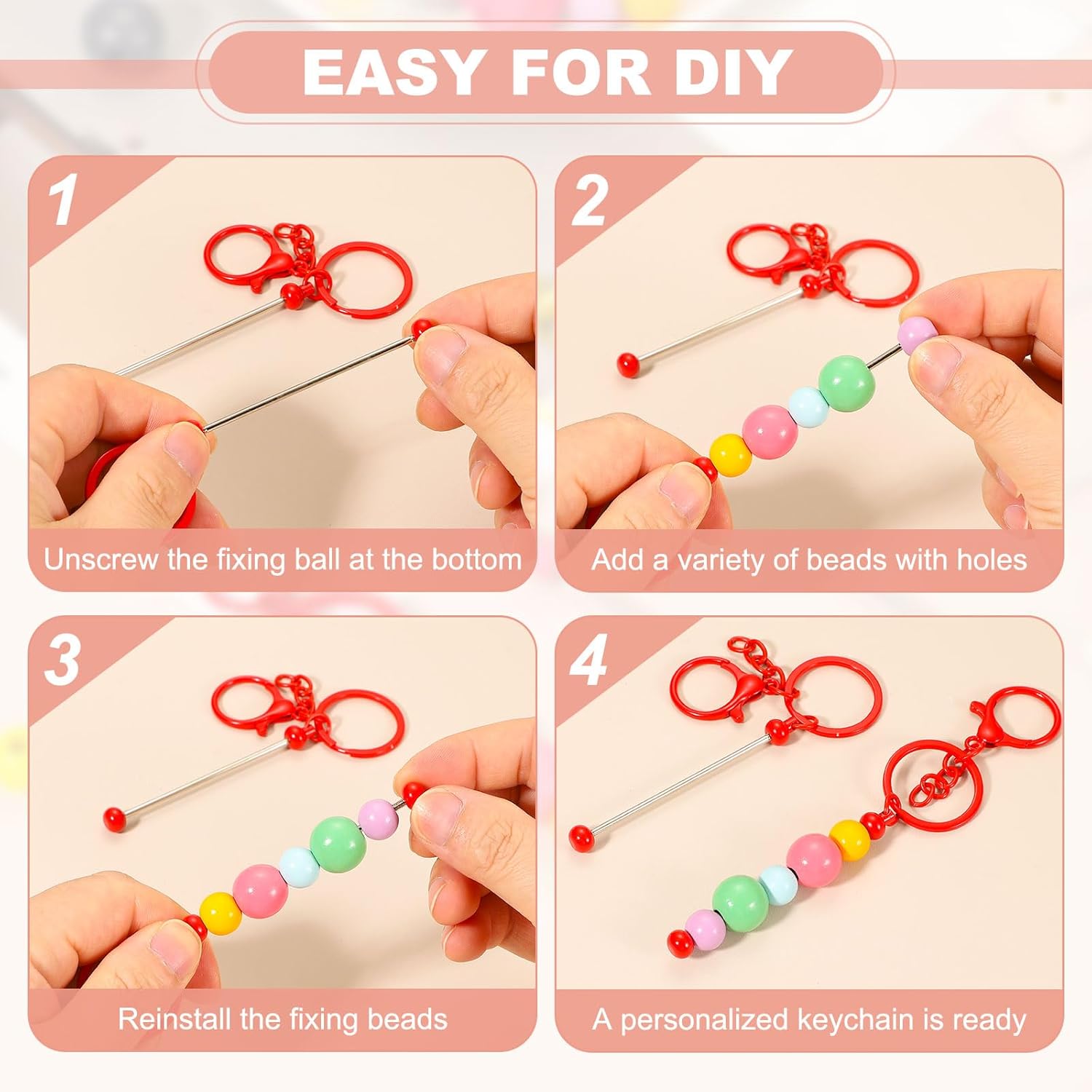 EASY FOR DIY

1

Unscrew the fixing ball at the bottom

2

Add a variety of beads with holes

3

Reinstall the fixing beads

4

A personalized keychain is ready