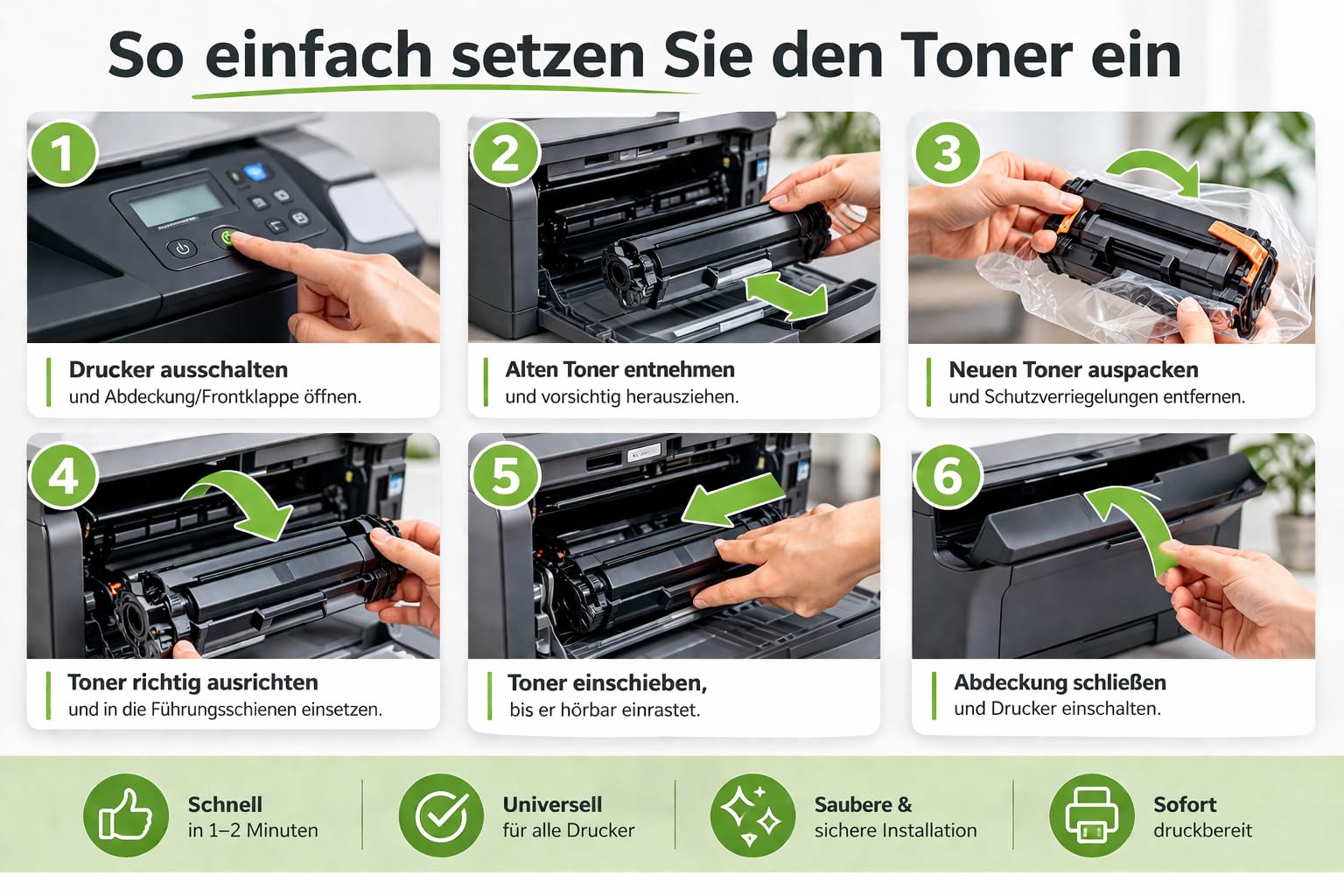 So einfach setzen Sie den Toner ein

1
Drucker ausschalten
und Abdeckung/Frontklappe öffnen.

2
Alten Toner entnehmen
und vorsichtig herausziehen.

3
Neuen Toner auspacken
und Schutzverriegelungen entfernen.

4
Toner richtig ausrichten
und in die Führungsschienen einsetzen.

5
Toner einschieben,
bis er hörbar einrastet.

6
Abdeckung schließen
und Drucker einschalten.

Schnell
in 1–2 Minuten

Universell
für alle Drucker

Saubere &
sichere Installation

Sofort
druckbereit