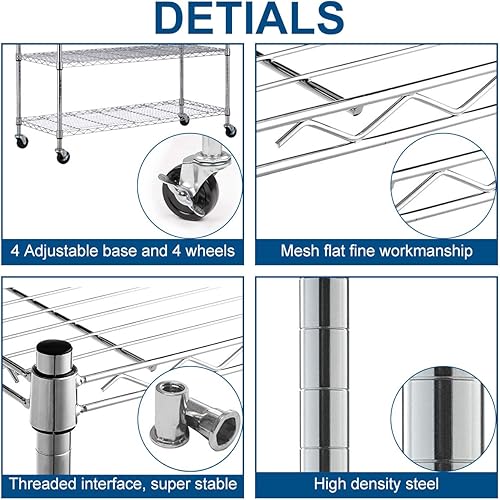 DETIALS

4 Adjustable base and 4 wheels

Mesh flat fine workmanship

Threaded interface, super stable

High density steel