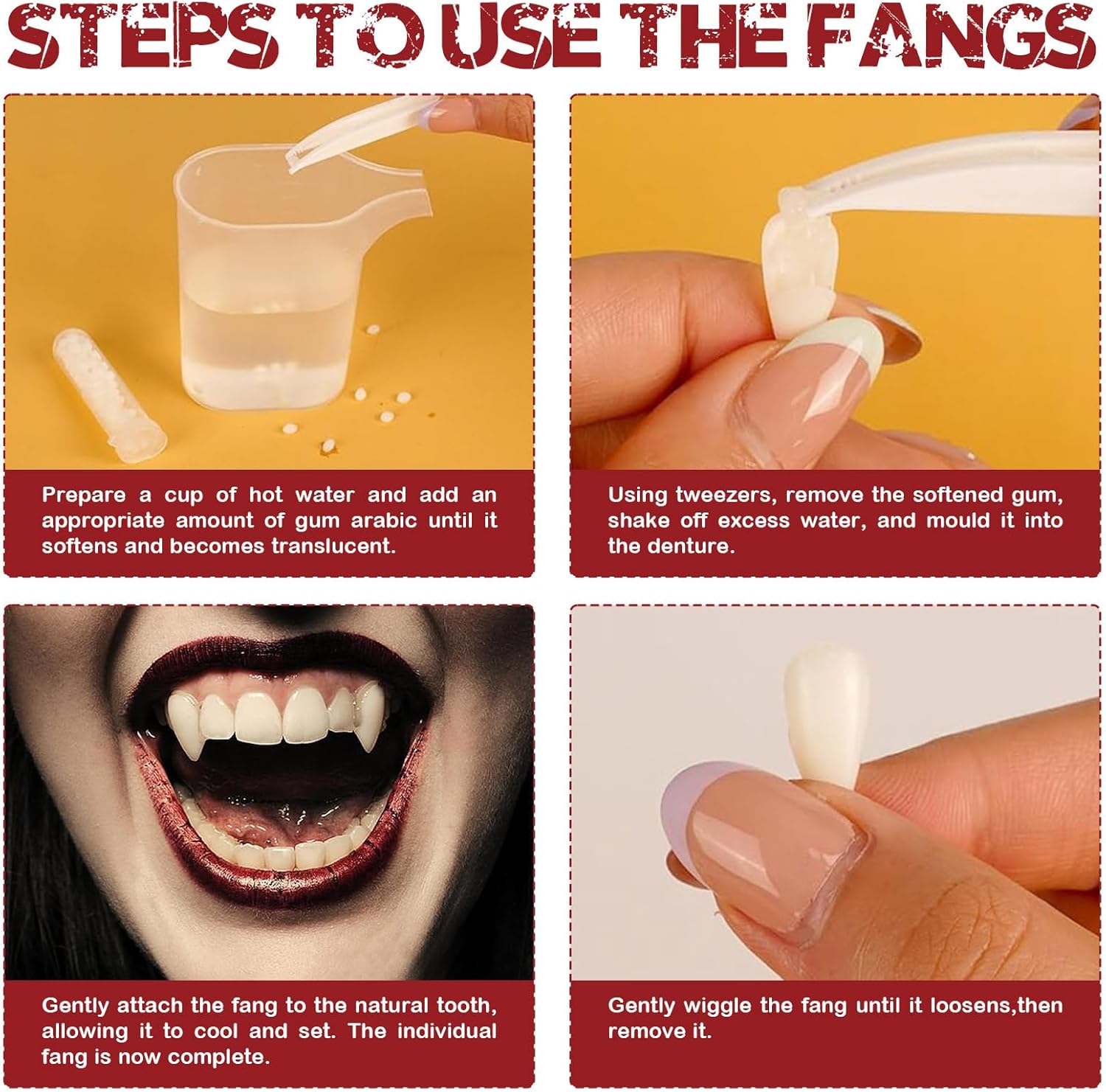 STEPS TO USE THE FANGS

Prepare a cup of hot water and add an appropriate amount of gum arabic until it softens and becomes translucent.

Using tweezers, remove the softened gum, shake off excess water, and mould it into the denture.

Gently attach the fang to the natural tooth, allowing it to cool and set. The individual fang is now complete.

Gently wiggle the fang until it loosens,then remove it.