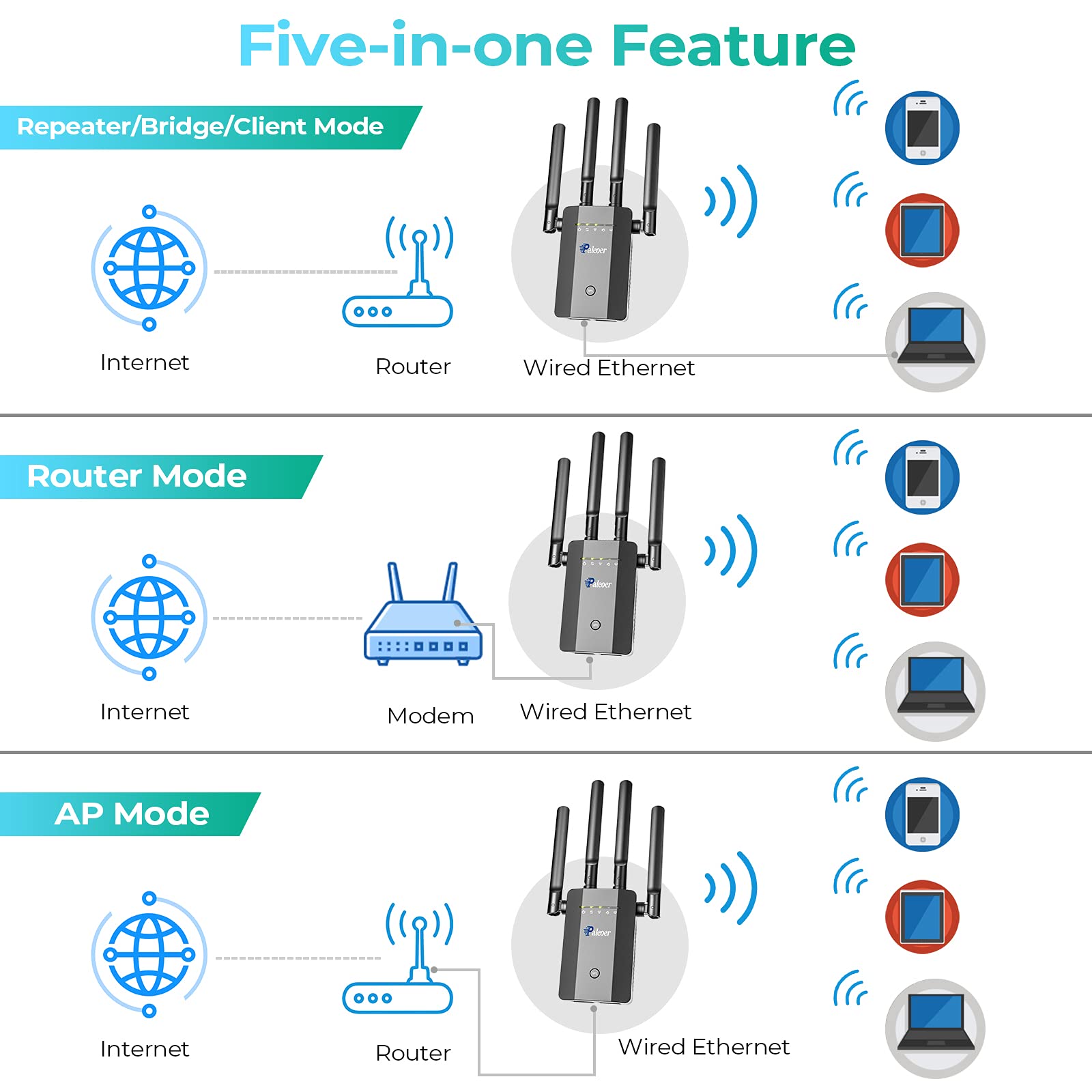 Five-in-one Feature

Repeater/Bridge/Client Mode

Paleoer

Internet

Router

Wired Ethernet

Router Mode

Paleoer

Internet

Modem

Wired Ethernet

AP Mode

Paleoer

Internet

Router

Wired Ethernet