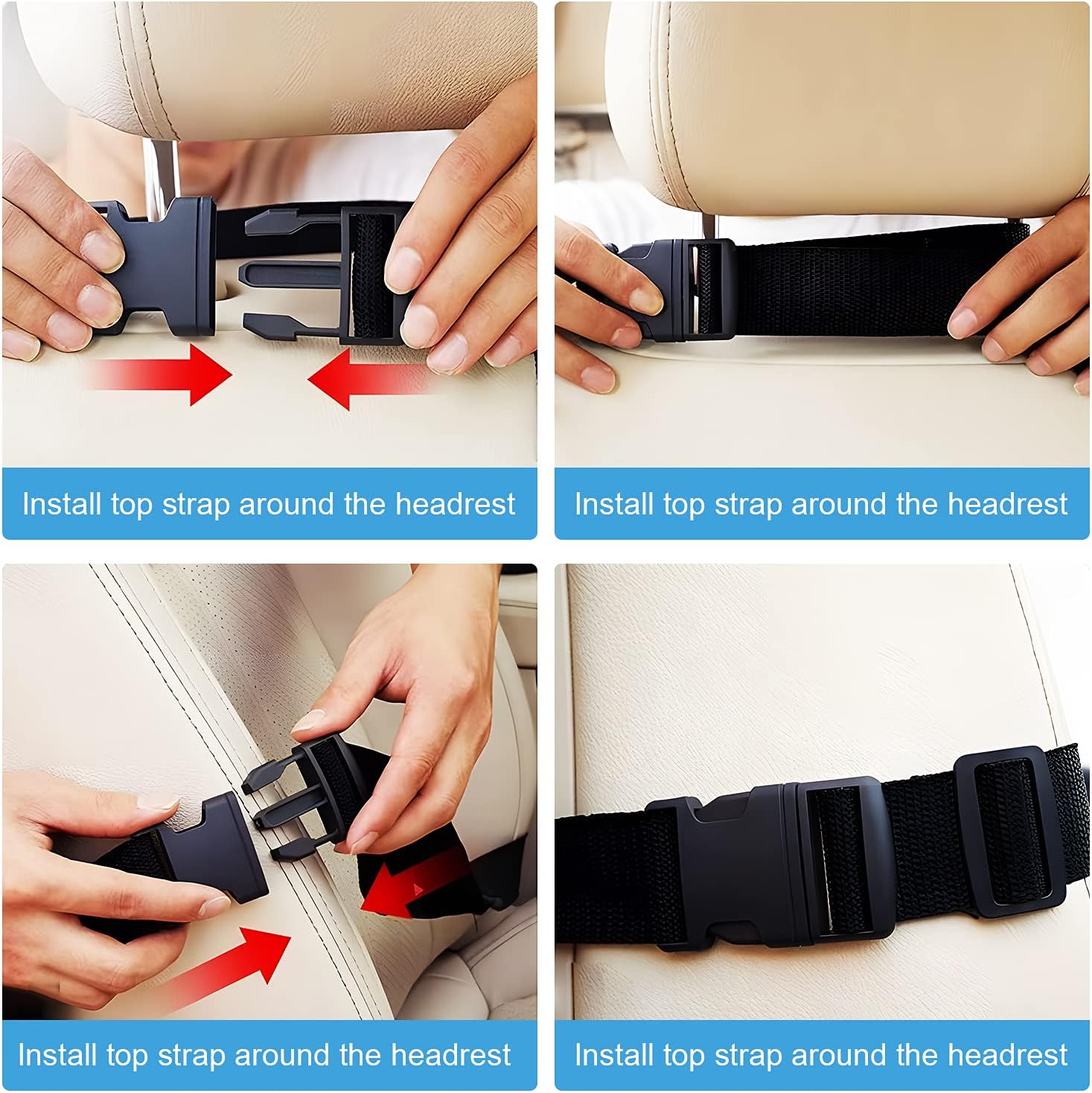 Install top strap around the headrest

Install top strap around the headrest

Install top strap around the headrest

Install top strap around the headrest