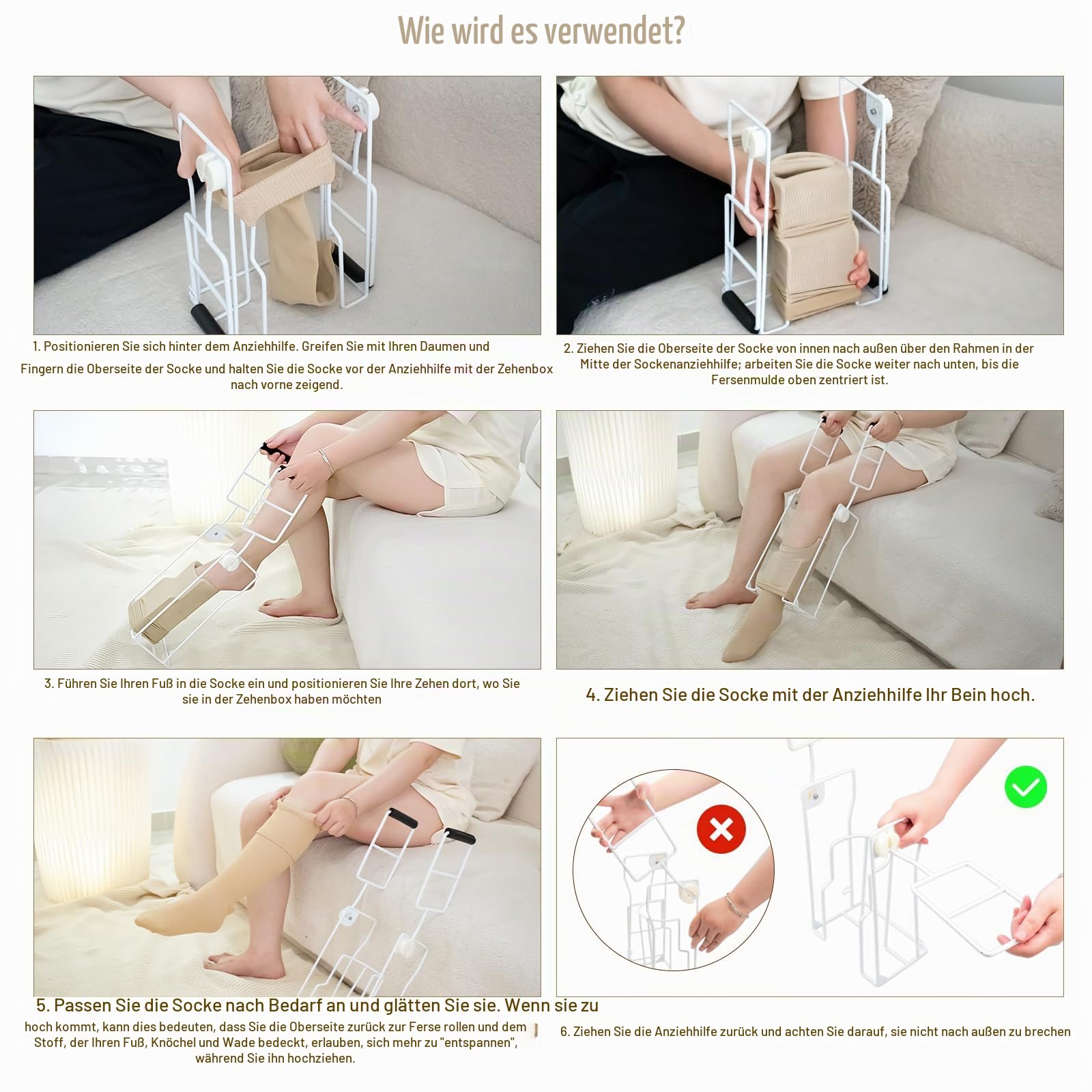 Wie wird es verwendet?

1. Positionieren Sie sich hinter dem Anziehhilfe. Greifen Sie mit Ihren Daumen und Fingern die Oberseite der Socke und halten Sie die Socke vor der Anziehhilfe mit der Zehenbox nach vorne zeigend.

2. Ziehen Sie die Oberseite der Socke von innen nach außen über den Rahmen in der Mitte der Sockenanziehhilfe; arbeiten Sie die Socke weiter nach unten, bis die Fersenmulde oben zentriert ist.

3. Führen Sie Ihren Fuß in die Socke ein und positionieren Sie Ihre Zehen dort, wo Sie sie in der Zehenbox haben möchten

4. Ziehen Sie die Socke mit der Anziehhilfe Ihr Bein hoch.

5. Passen Sie die Socke nach Bedarf an und glätten Sie sie. Wenn sie zu hoch kommt, kann dies bedeuten, dass Sie die Oberseite zurück zur Ferse rollen und dem Stoff, der Ihren Fuß, Knöchel und Wade bedeckt, erlauben, sich mehr zu "entspannen", während Sie ihn hochziehen.

6. Ziehen Sie die Anziehhilfe zurück und achten Sie darauf, sie nicht nach außen zu brechen