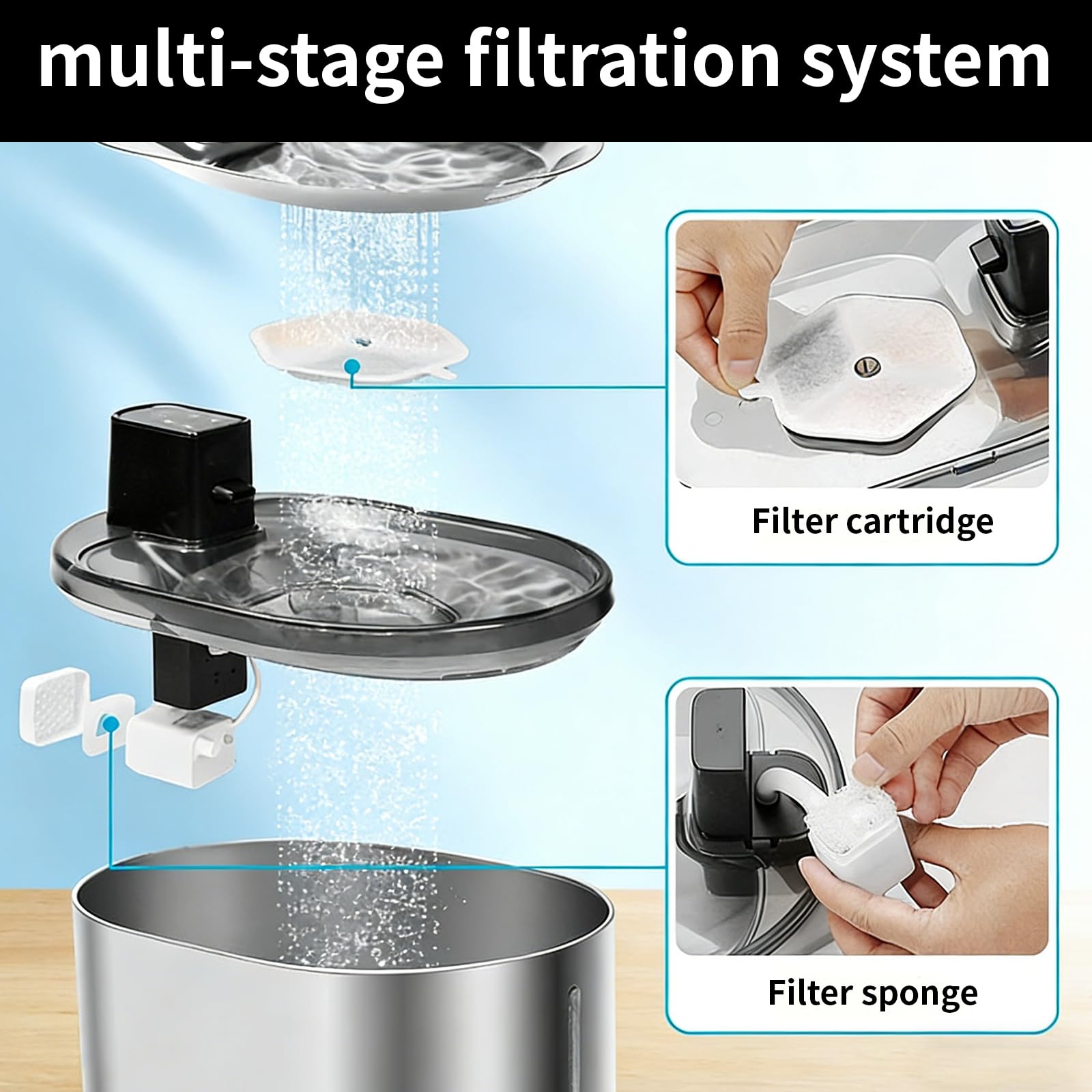 multi-stage filtration system

Filter cartridge

Filter sponge