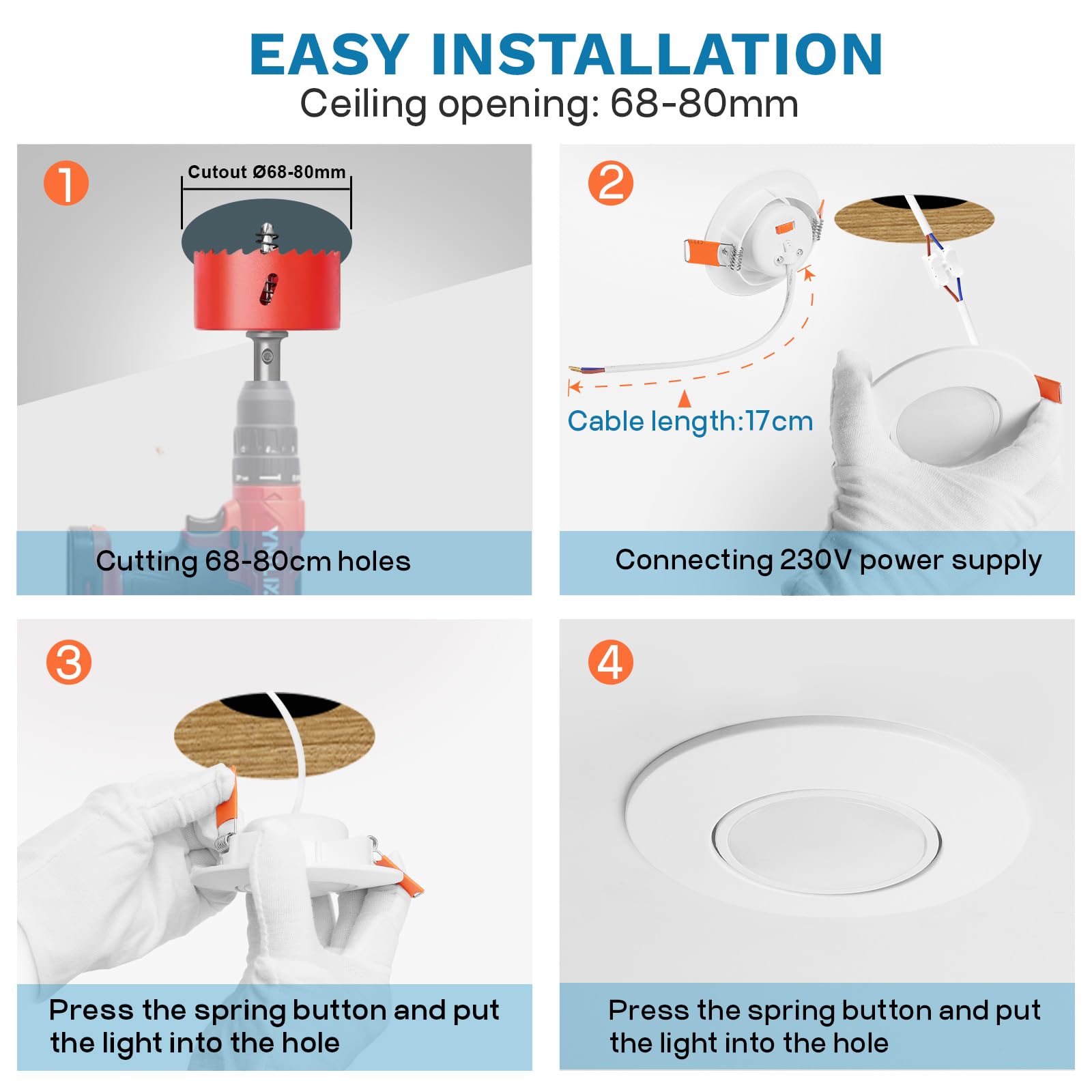 EASY INSTALLATION
Ceiling opening: 68-80mm

1
Cutout Ø68-80mm
Cutting 68-80cm holes

2
Cable length:17cm
Connecting 230V power supply

3
Press the spring button and put the light into the hole

4
Press the spring button and put the light into the hole