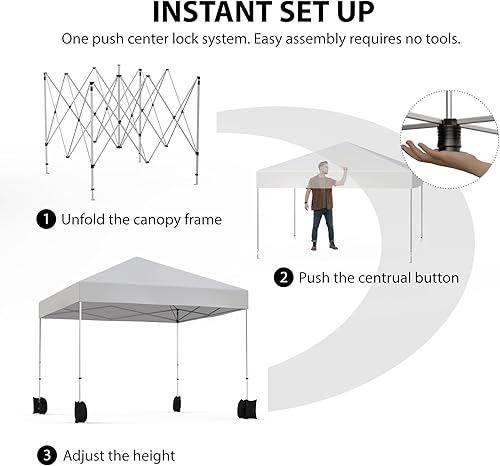 INSTANT SET UP

One push center lock system. Easy assembly requires no tools.

1 Unfold the canopy frame

2 Push the centrual button

3 Adjust the height