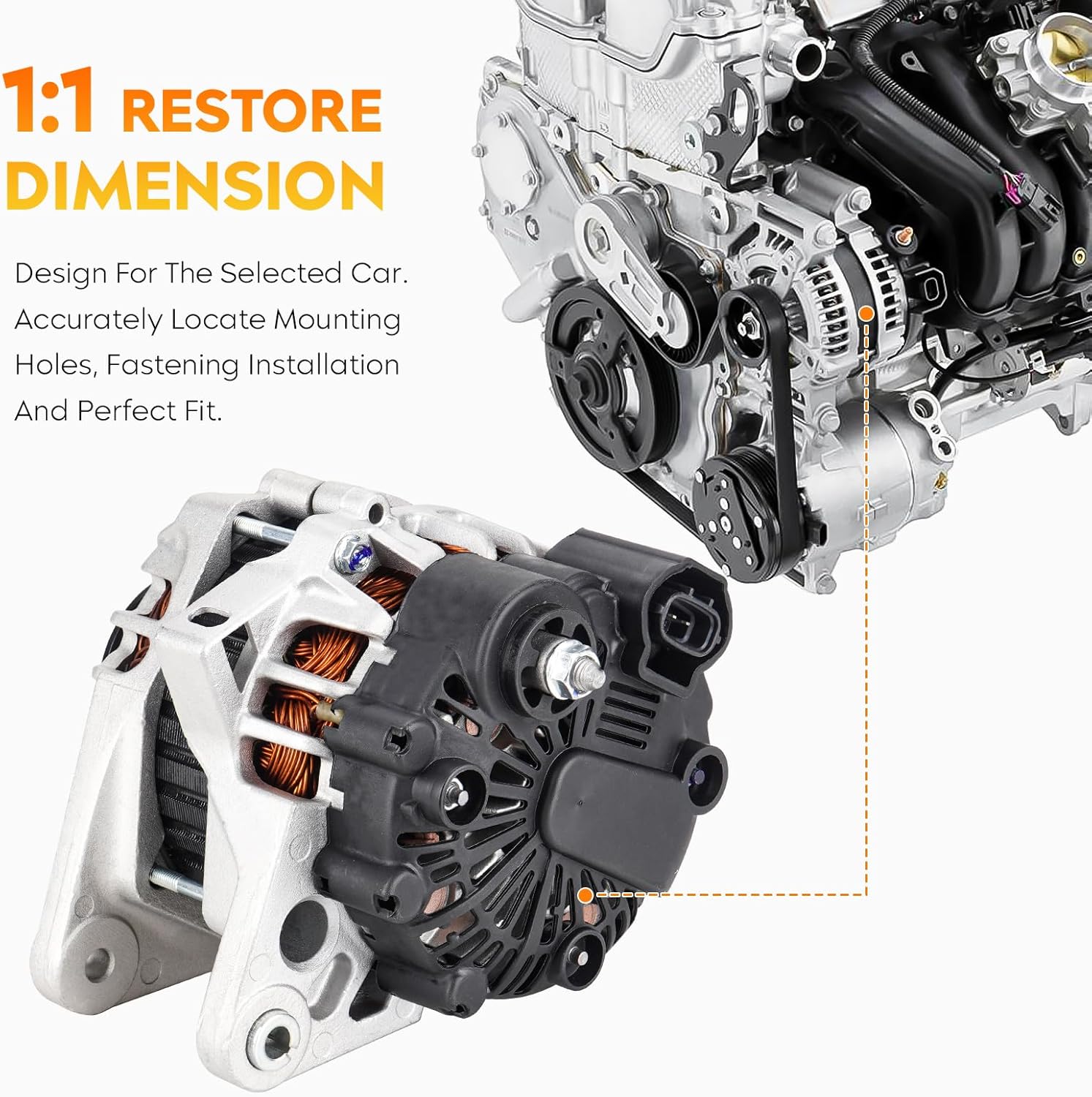 1:1 RESTORE DIMENSION

Design For The Selected Car. Accurately Locate Mounting Holes, Fastening Installation And Perfect Fit.