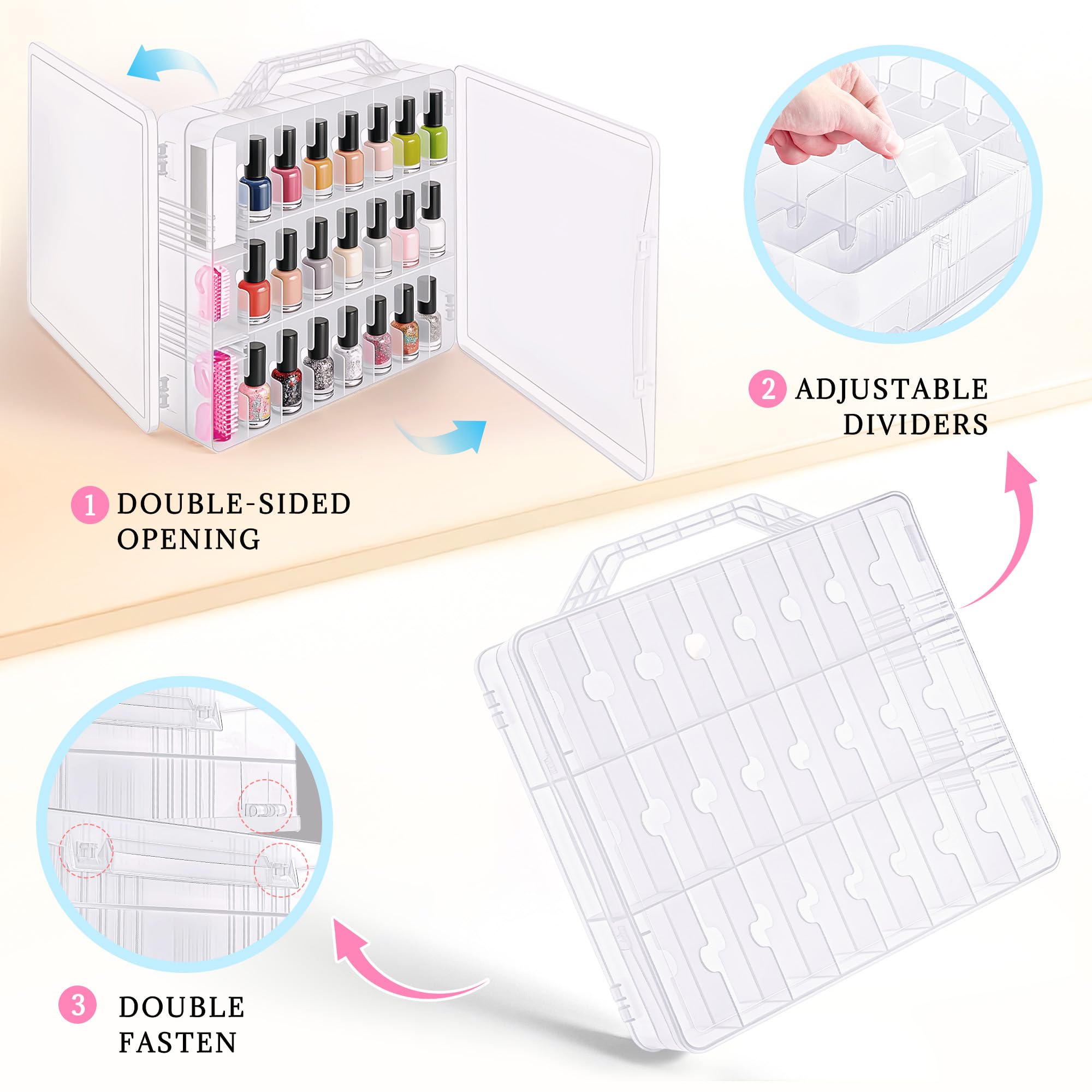 1 DOUBLE-SIDED OPENING

2 ADJUSTABLE DIVIDERS

3 DOUBLE FASTEN