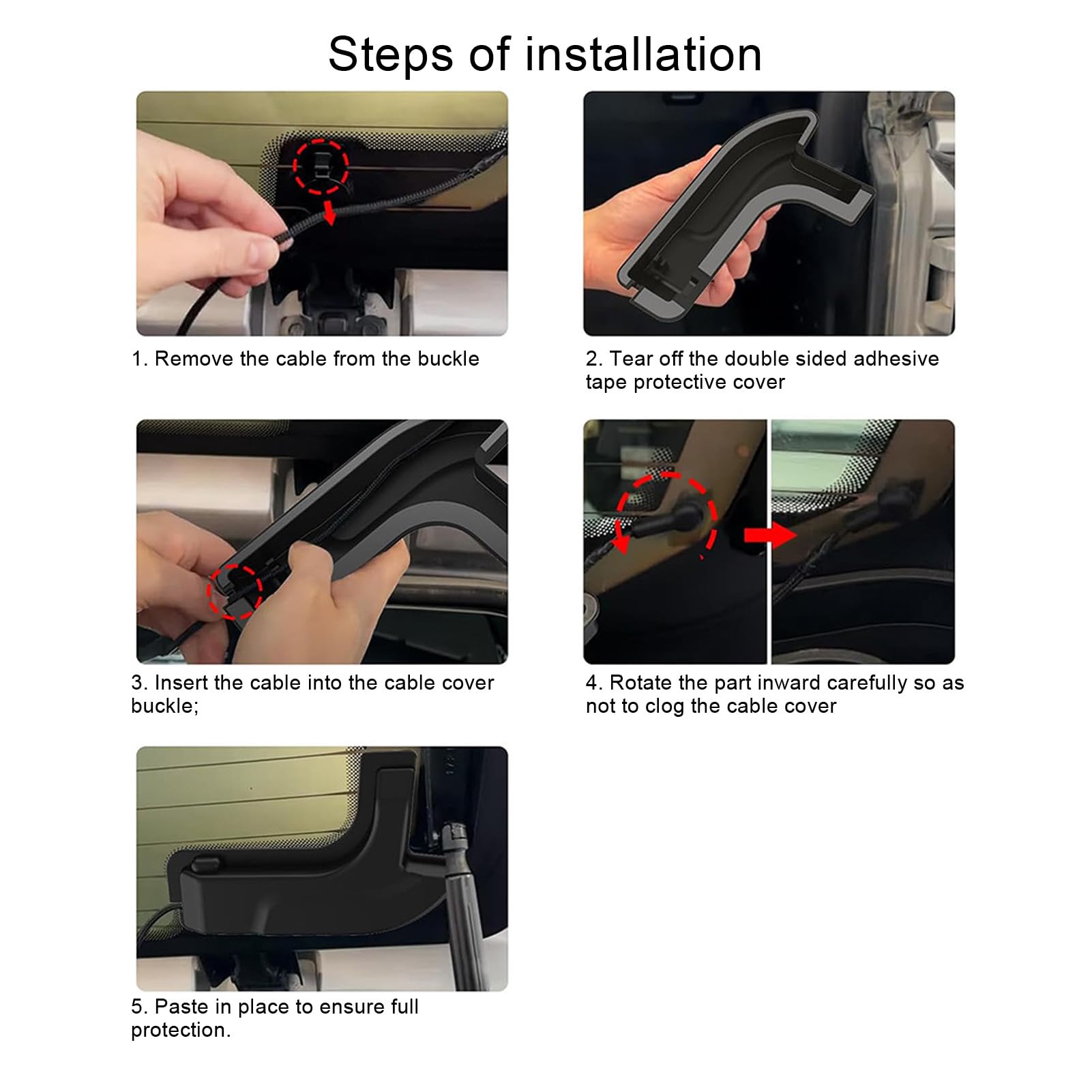 Steps of installation

1. Remove the cable from the buckle

2. Tear off the double sided adhesive tape protective cover

3. Insert the cable into the cable cover buckle;

4. Rotate the part inward carefully so as not to clog the cable cover

5. Paste in place to ensure full protection.