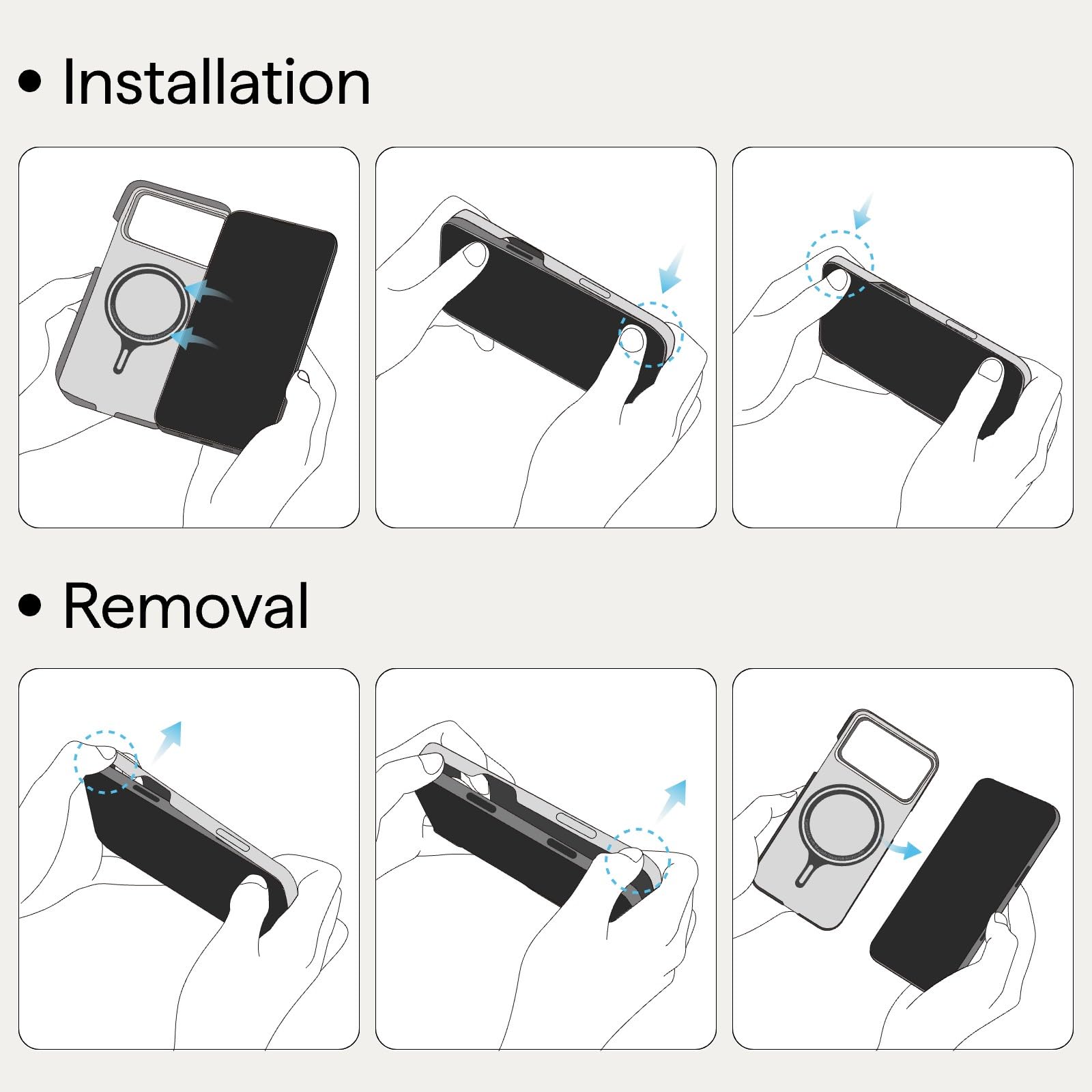 • Installation

• Removal