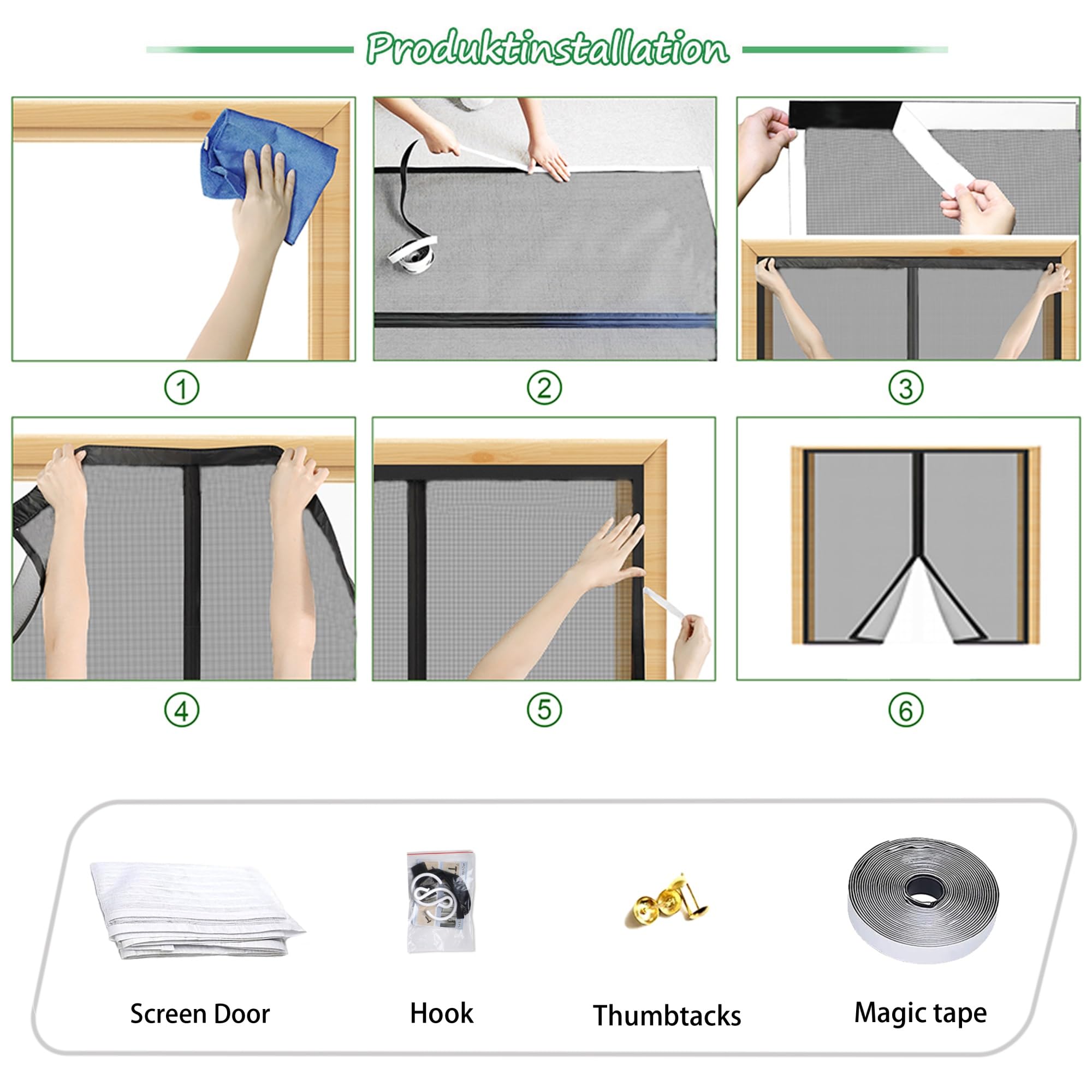 Produktinstallation

①

②

③

④

⑤

⑥

Screen Door

Hook

Thumbtacks

Magic tape