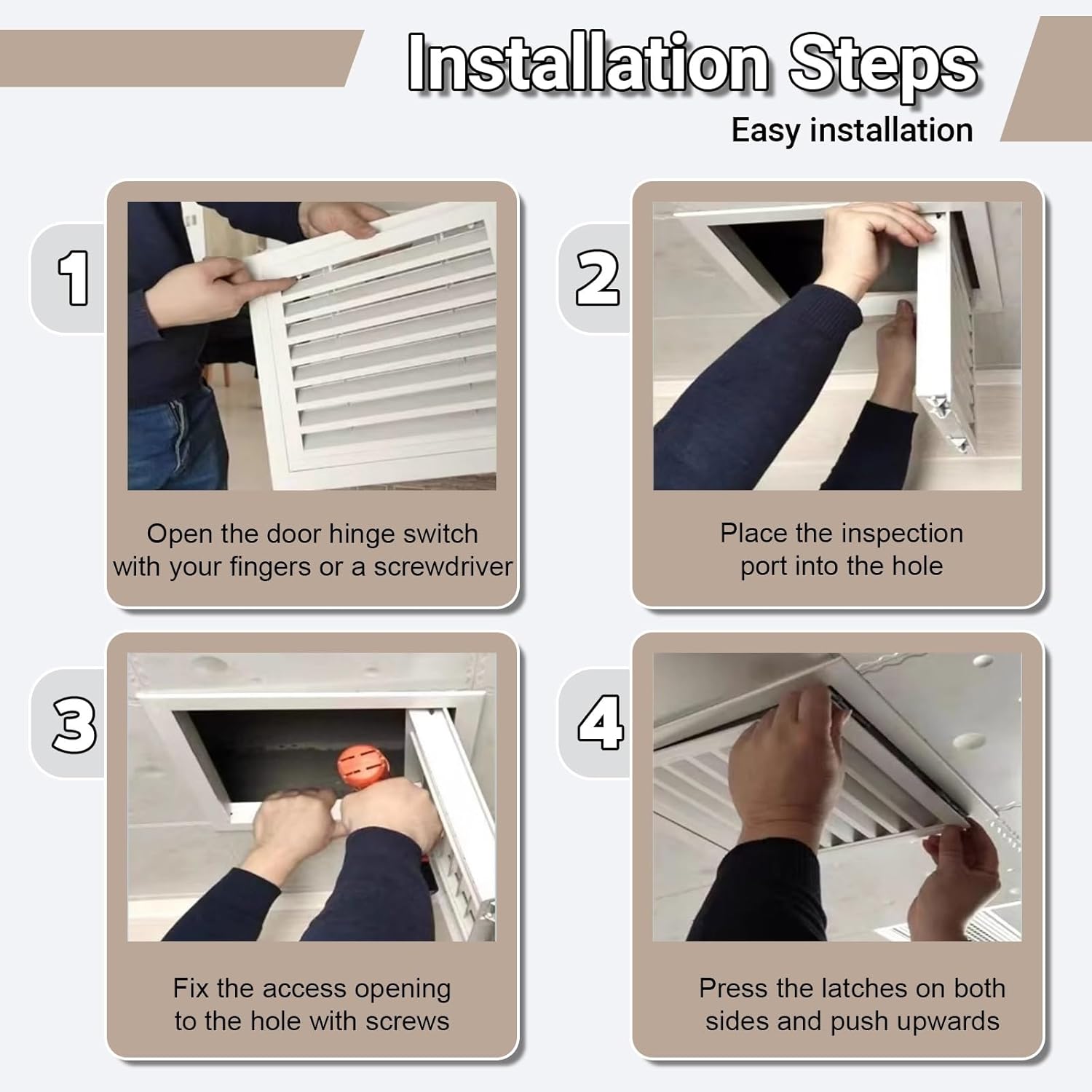 Installation Steps

Easy installation

1

Open the door hinge switch with your fingers or a screwdriver

2

Place the inspection port into the hole

3

Fix the access opening to the hole with screws

4

Press the latches on both sides and push upwards