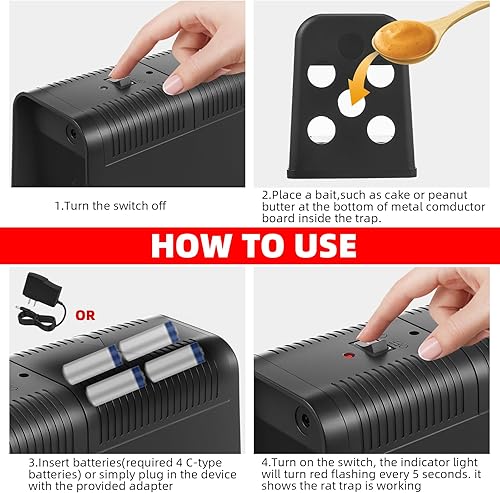 1.Turn the switch off

2.Place a bait,such as cake or peanut butter at the bottom of metal comductor board inside the trap.

HOW TO USE

OR

3.Insert batteries(required 4 C-type batteries) or simply plug in the device with the provided adapter

4.Turn on the switch, the indicator light will turn red flashing every 5 seconds. it shows the rat trap is working