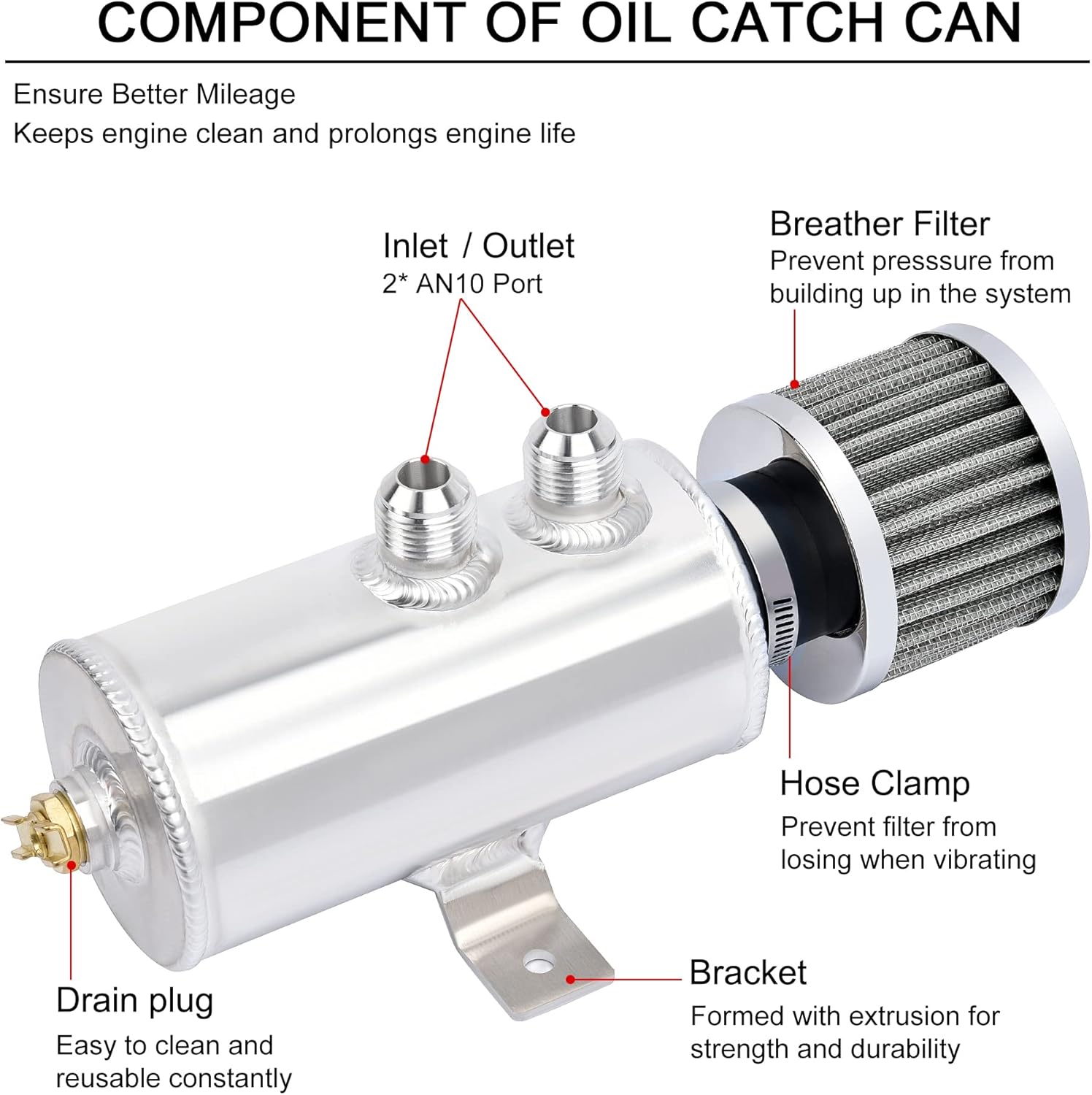 COMPONENT OF OIL CATCH CAN

Ensure Better Mileage
Keeps engine clean and prolongs engine life

Inlet / Outlet
2* AN10 Port

Breather Filter
Prevent presssure from building up in the system

Hose Clamp
Prevent filter from losing when vibrating

Bracket
Formed with extrusion for strength and durability

Drain plug
Easy to clean and reusable constantly