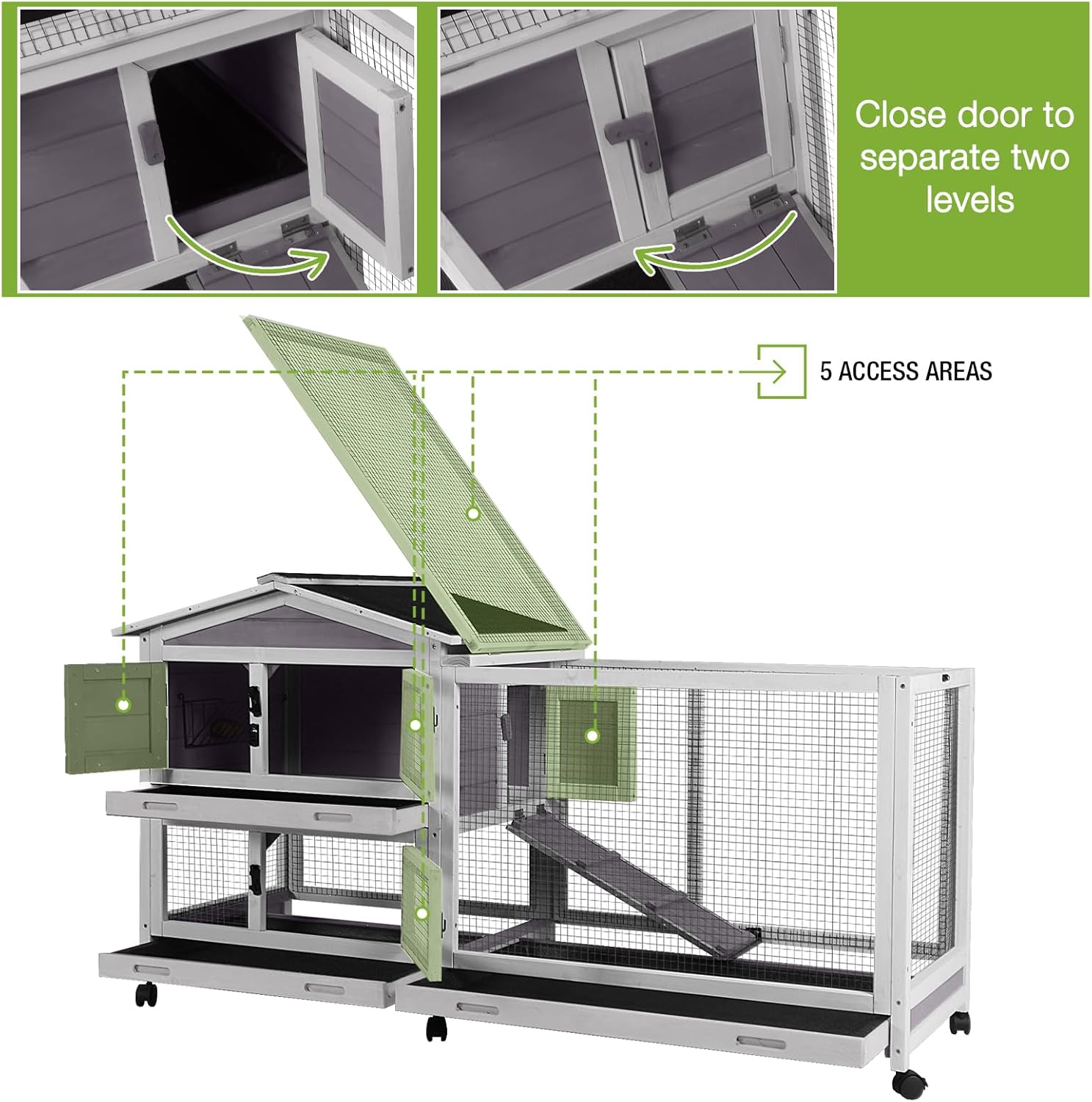 Close door to separate two levels

5 ACCESS AREAS