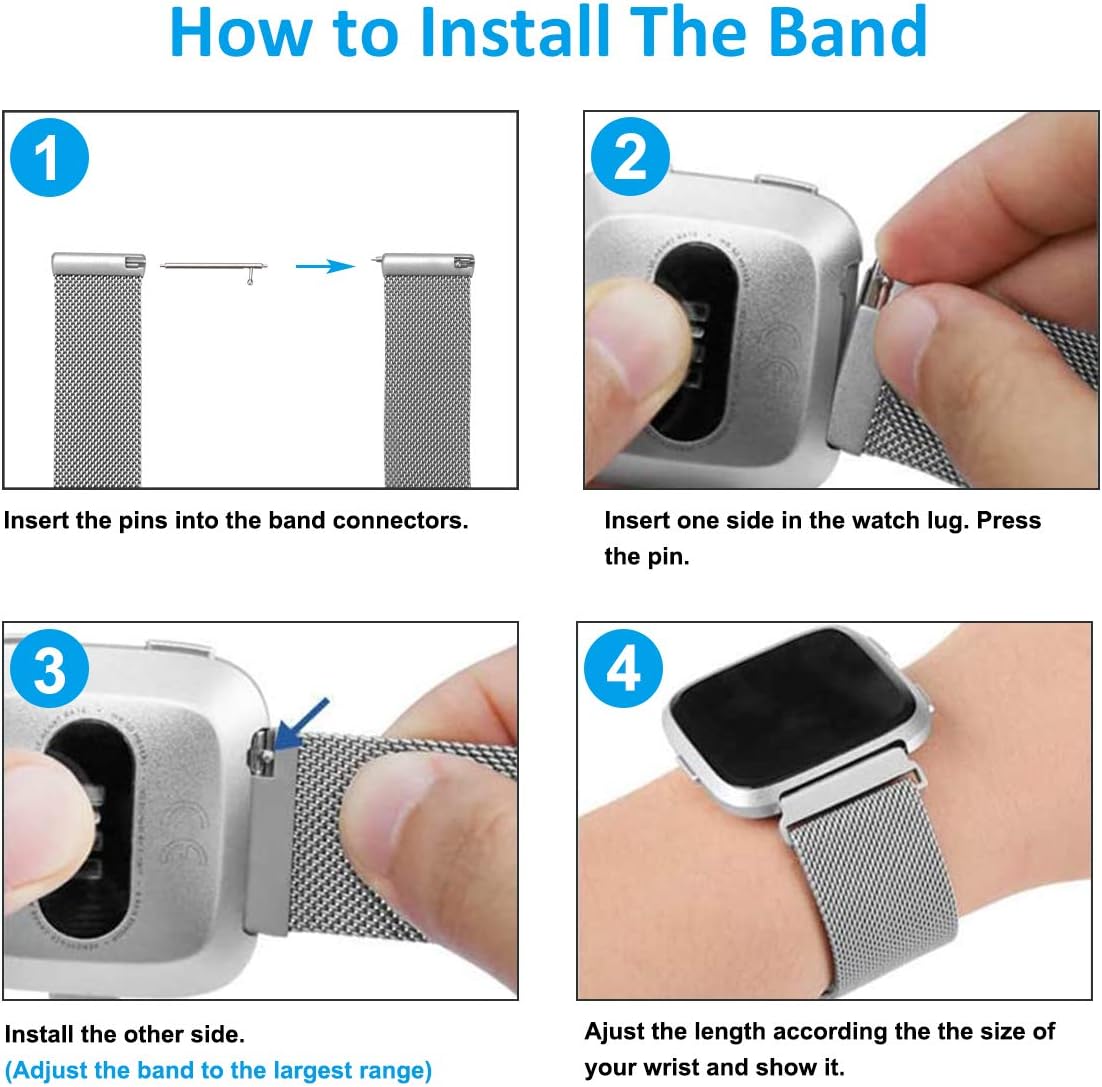 How to Install The Band

1

Insert the pins into the band connectors.

2

Insert one side in the watch lug. Press the pin.

3

Install the other side.
(Adjust the band to the largest range)

4

Ajust the length according the the size of your wrist and show it.