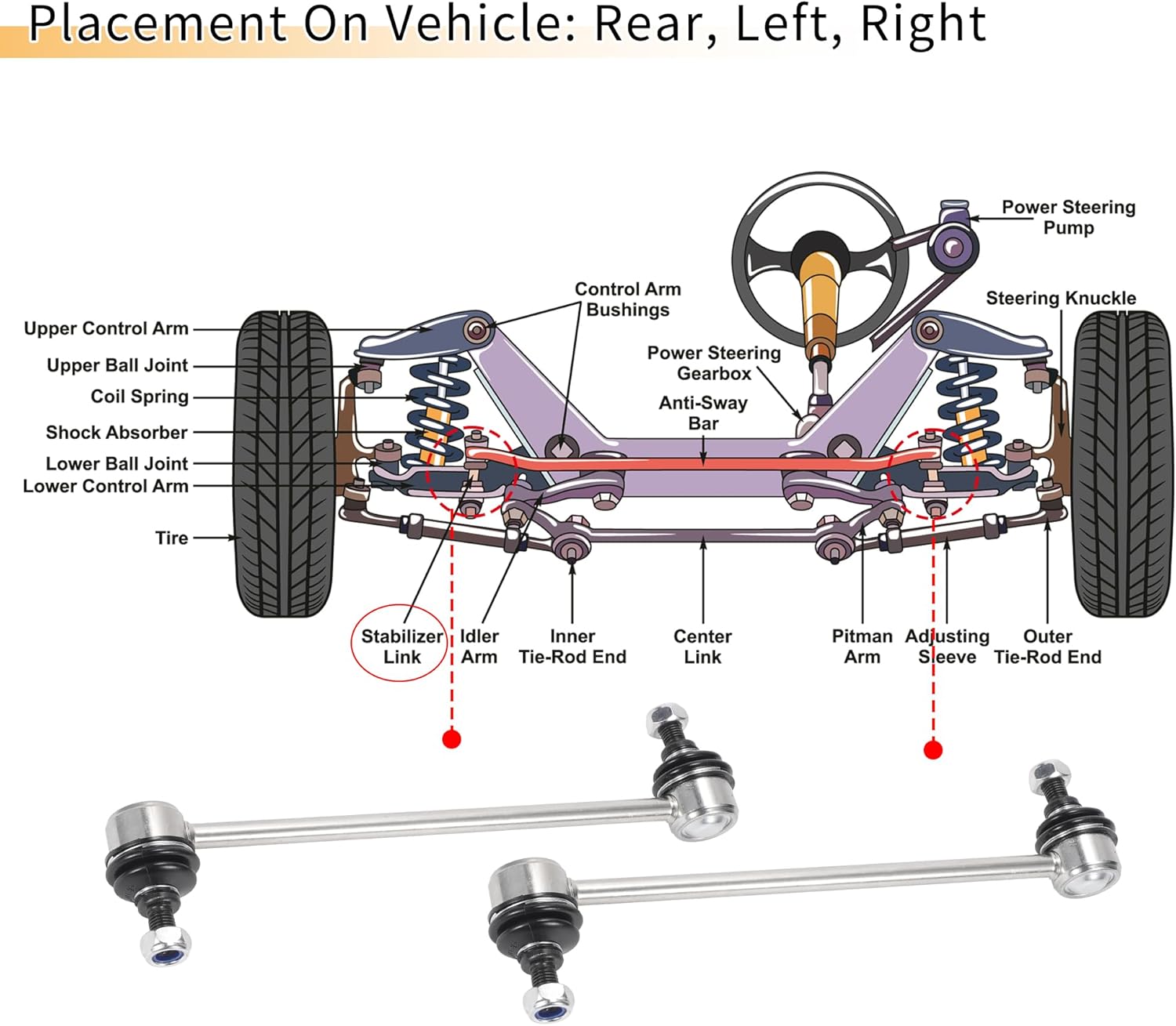 Placement On Vehicle: Rear, Left, Right

Power Steering Pump

Control Arm Bushings

Steering Knuckle

Upper Control Arm

Upper Ball Joint

Coil Spring

Shock Absorber

Lower Ball Joint

Lower Control Arm

Tire

Power Steering Gearbox

Anti-Sway Bar

Stabilizer Link

Idler Arm

Inner Tie-Rod End

Center Link

Pitman Arm

Adjusting Sleeve

Outer Tie-Rod End