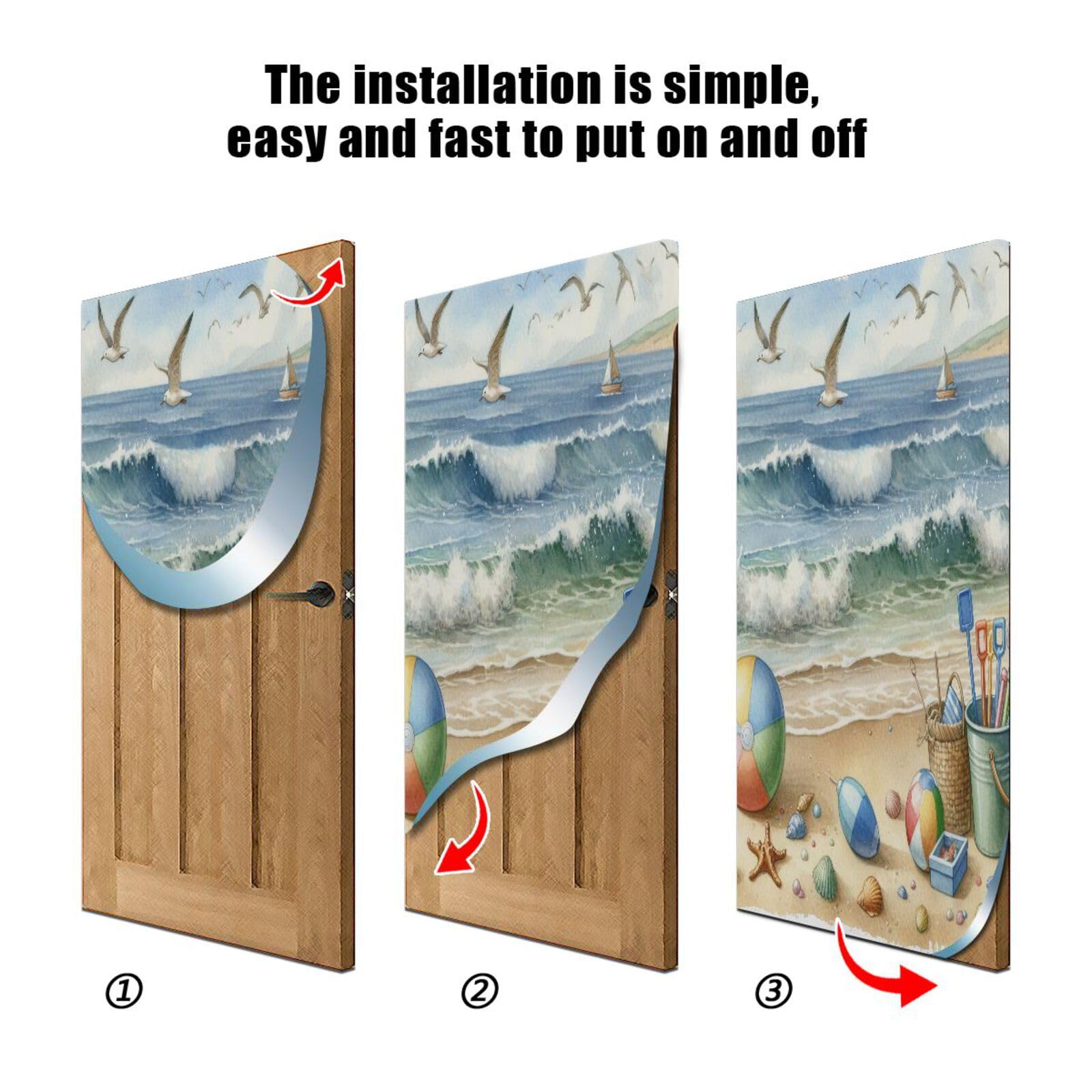 The installation is simple, easy and fast to put on and off

①

②

③