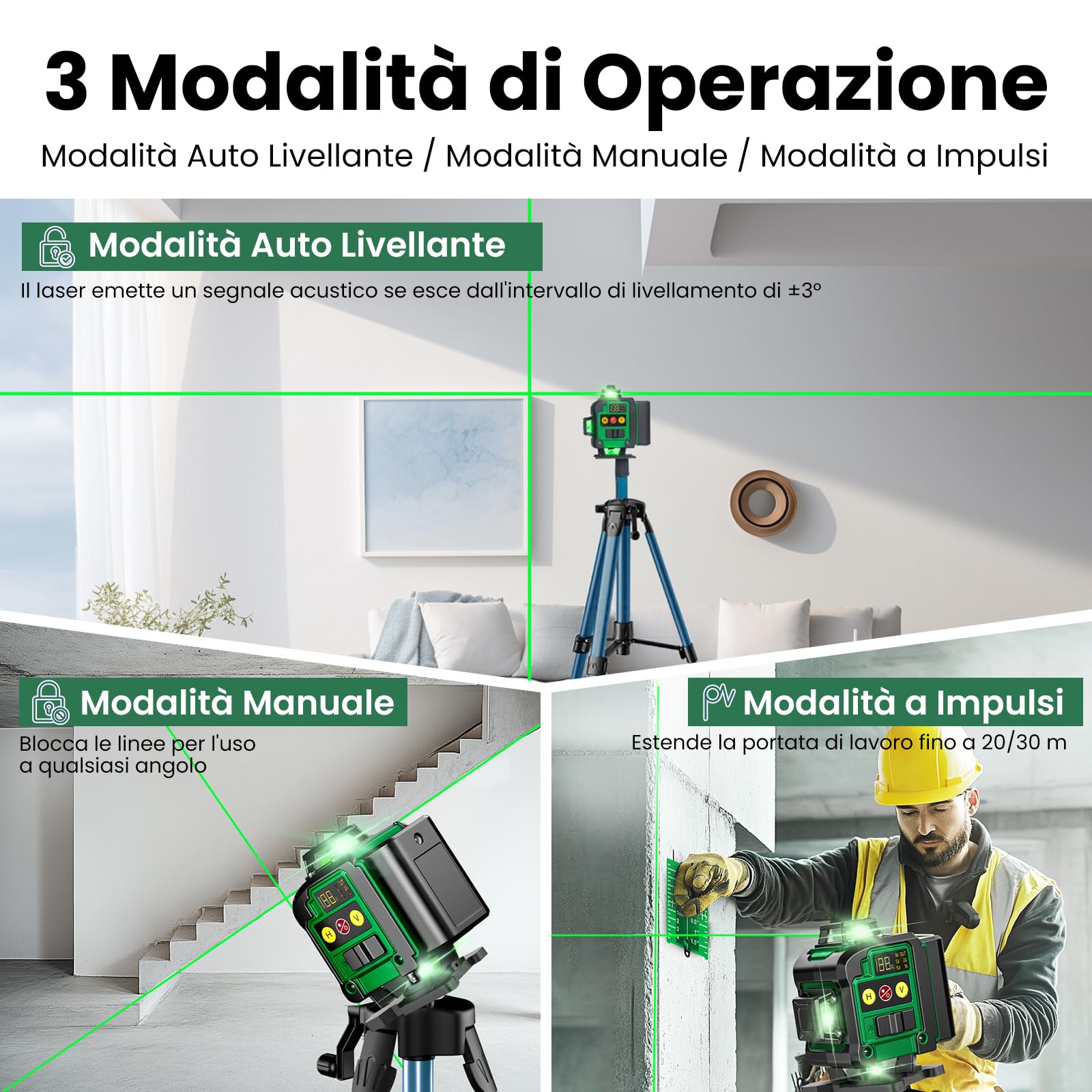 3 Modalità di Operazione

Modalità Auto Livellante / Modalità Manuale / Modalità a Impulsi

Modalità Auto Livellante

Il laser emette un segnale acustico se esce dall'intervallo di livellamento di ±3°

Modalità Manuale

Blocca le linee per l'uso a qualsiasi angolo

Modalità a Impulsi

Estende la portata di lavoro fino a 20/30 m

H

V

H

V