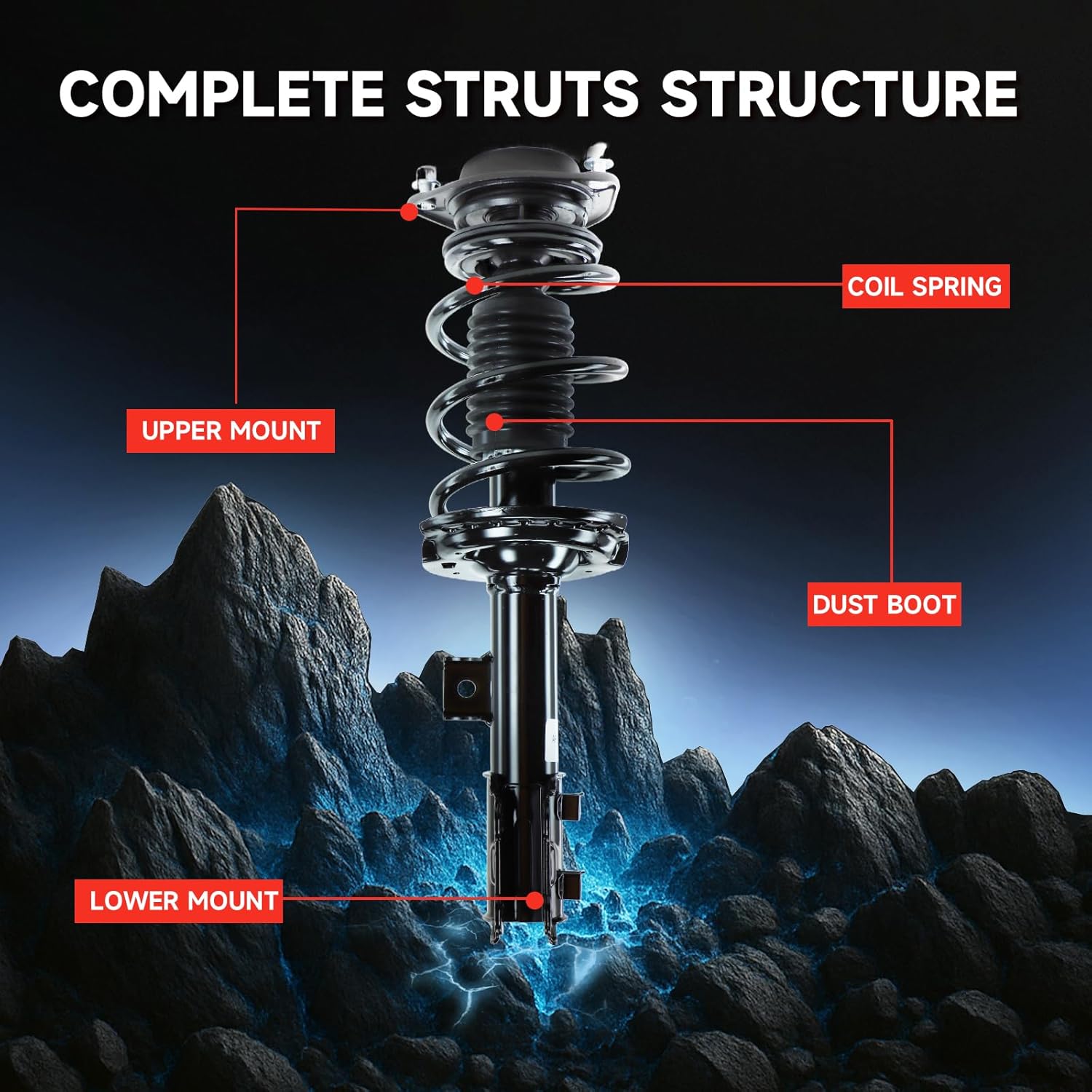 COMPLETE STRUTS STRUCTURE

COIL SPRING

UPPER MOUNT

DUST BOOT

LOWER MOUNT