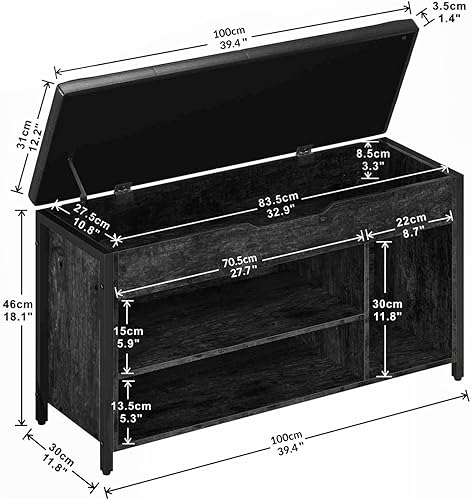 100cm
39.4"

3.5cm
1.4"

31cm
12.2"

8.5cm
3.3"

27.5cm
10.8"

83.5cm
32.9"

22cm
8.7"

70.5cm
27.7"

46cm
18.1"

30cm
11.8"

15cm
5.9"

13.5cm
5.3"

30cm
11.8"

100cm
39.4"