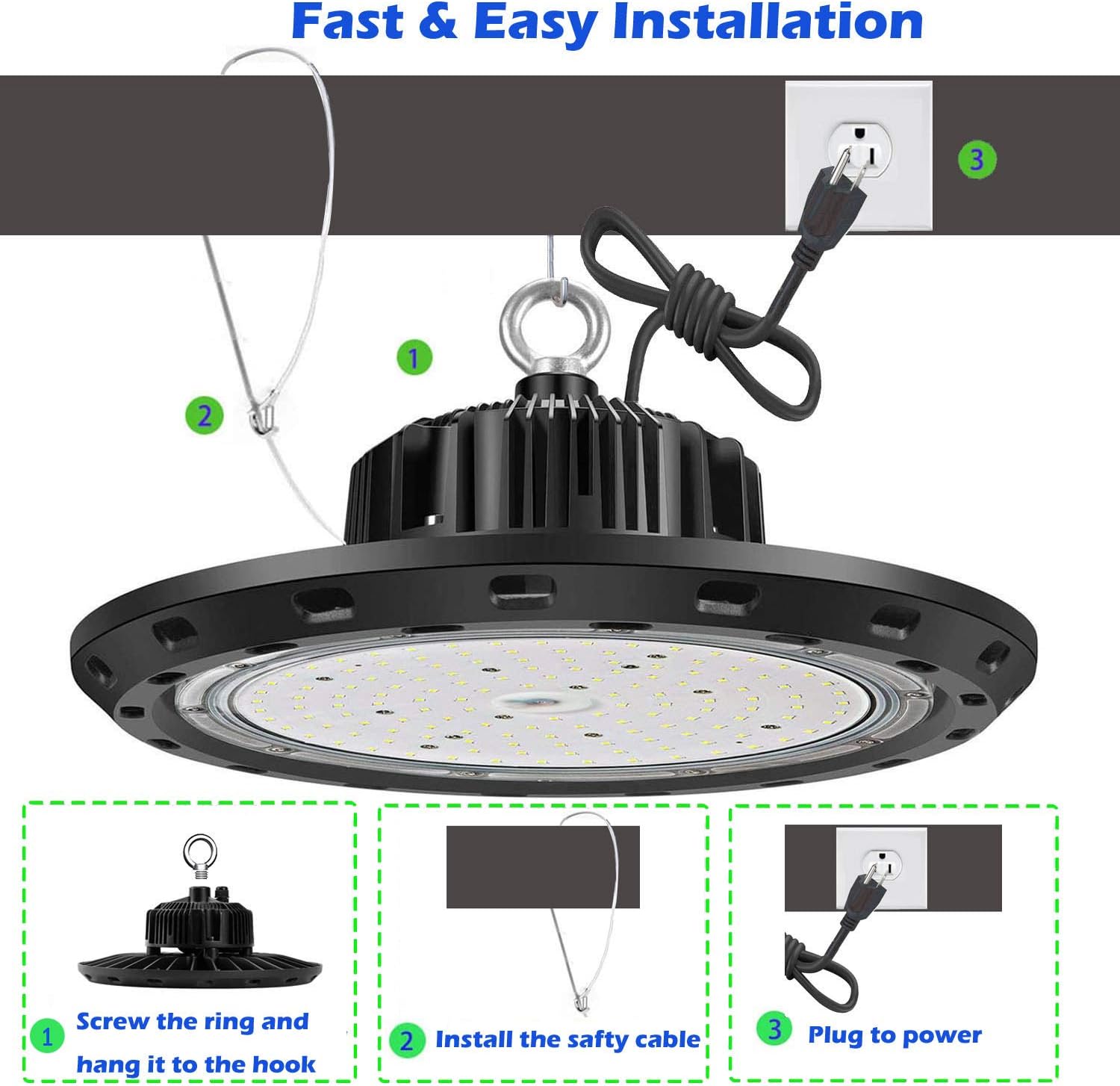 Fast & Easy Installation

3

1

2

1 Screw the ring and hang it to the hook

2 Install the safty cable

3 Plug to power