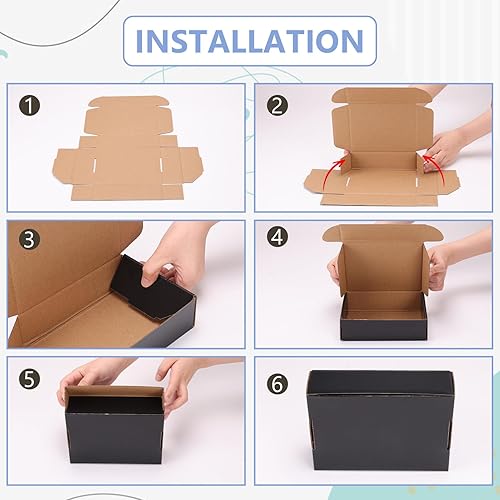 INSTALLATION

1

2

3

4

5

6