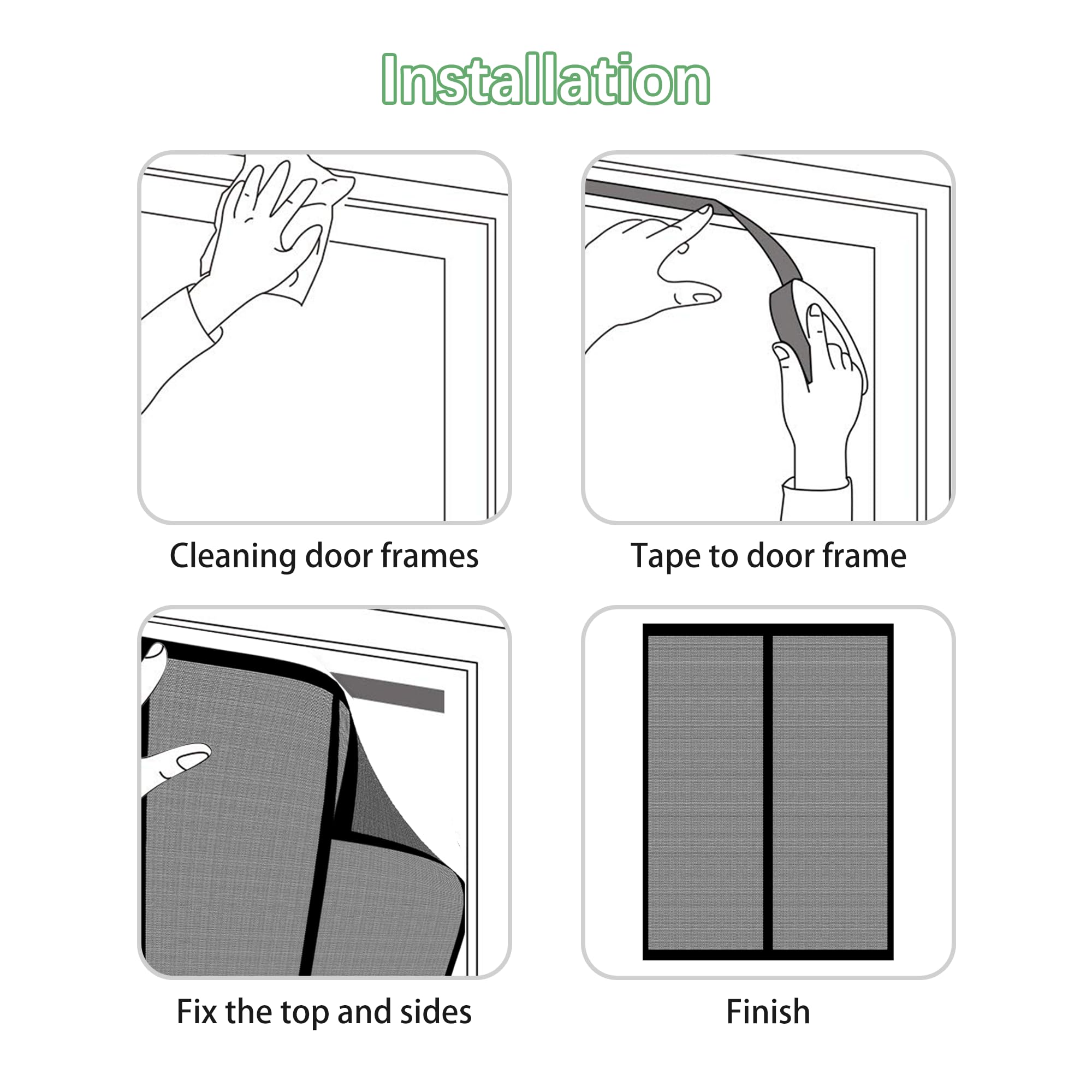 Installation

Cleaning door frames

Tape to door frame

Fix the top and sides

Finish