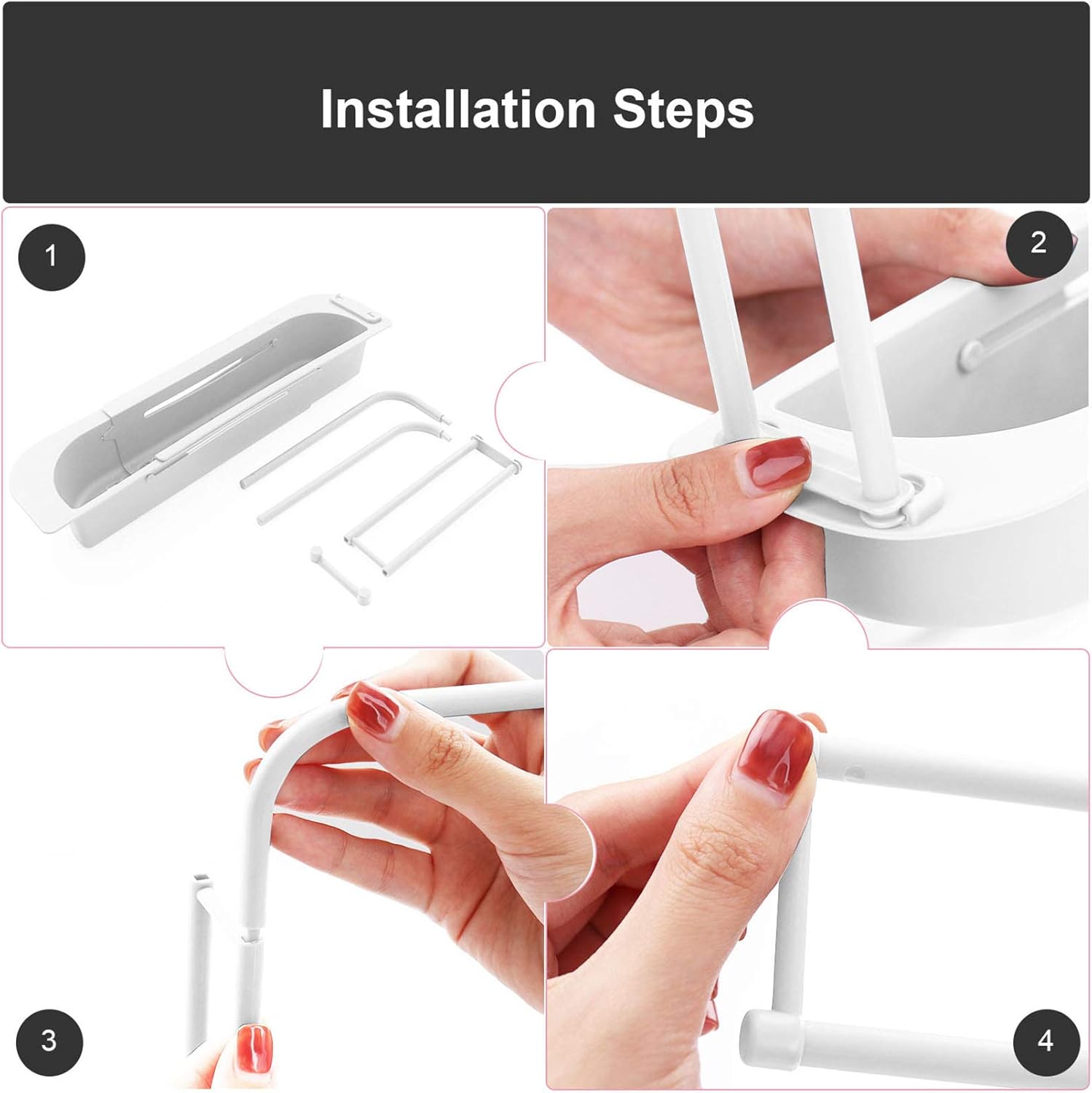 Installation Steps

1

2

3

4