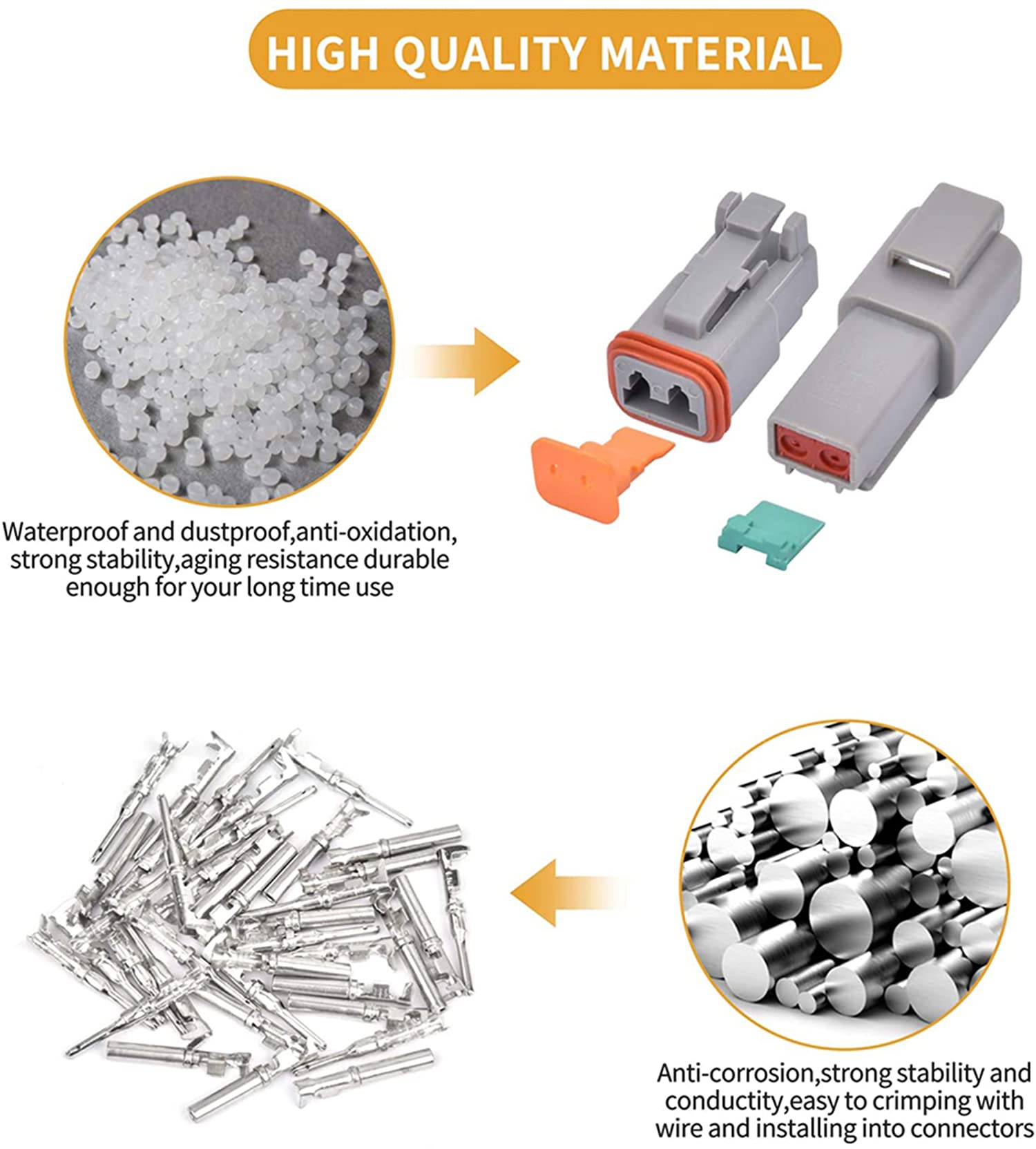 HIGH QUALITY MATERIAL

Waterproof and dustproof,anti-oxidation, strong stability,aging resistance durable enough for your long time use

Anti-corrosion,strong stability and conductity,easy to crimping with wire and installing into connectors