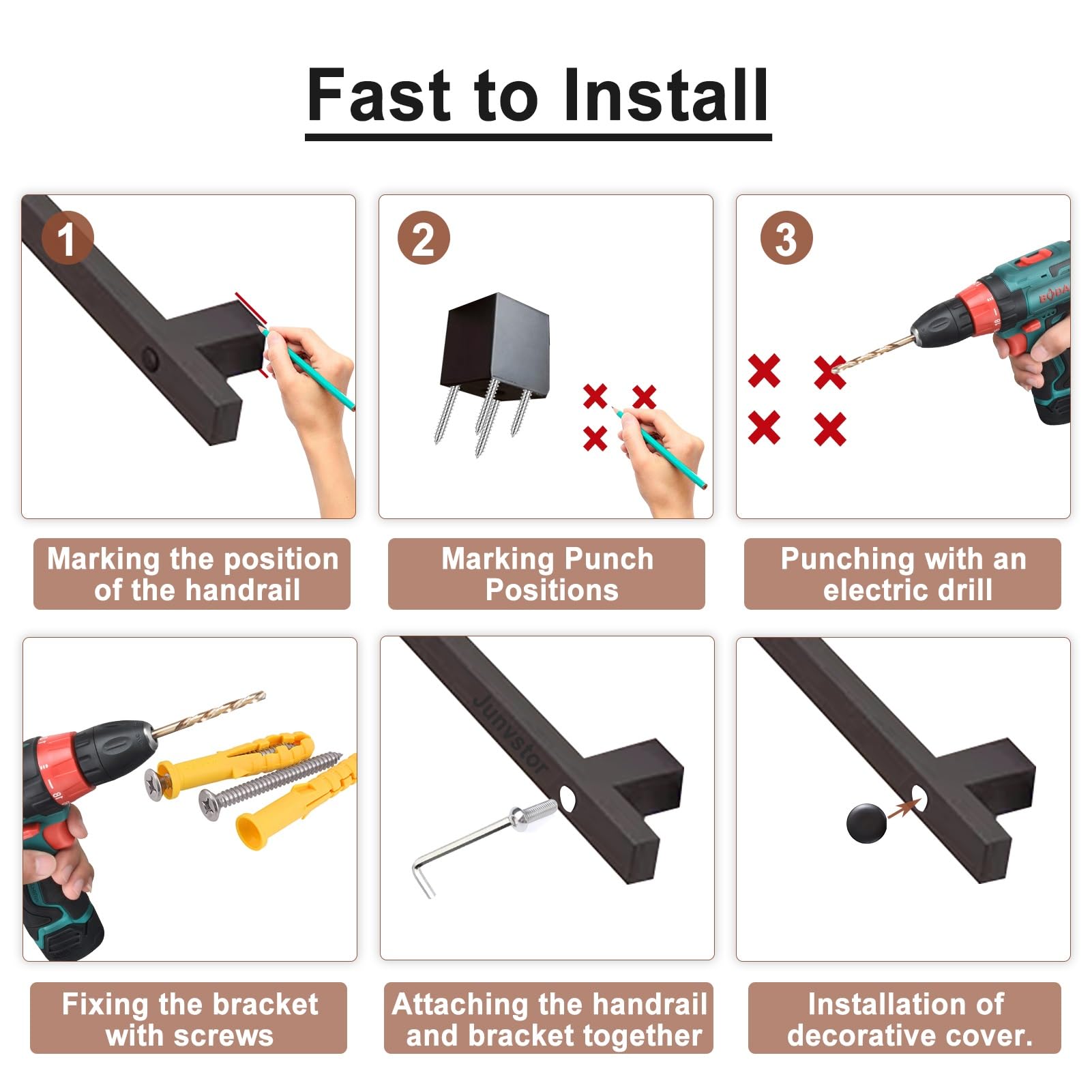 Fast to Install

1

Marking the position of the handrail

2

Marking Punch Positions

3

Punching with an electric drill

Fixing the bracket with screws

Junvstor

Attaching the handrail and bracket together

Installation of decorative cover.