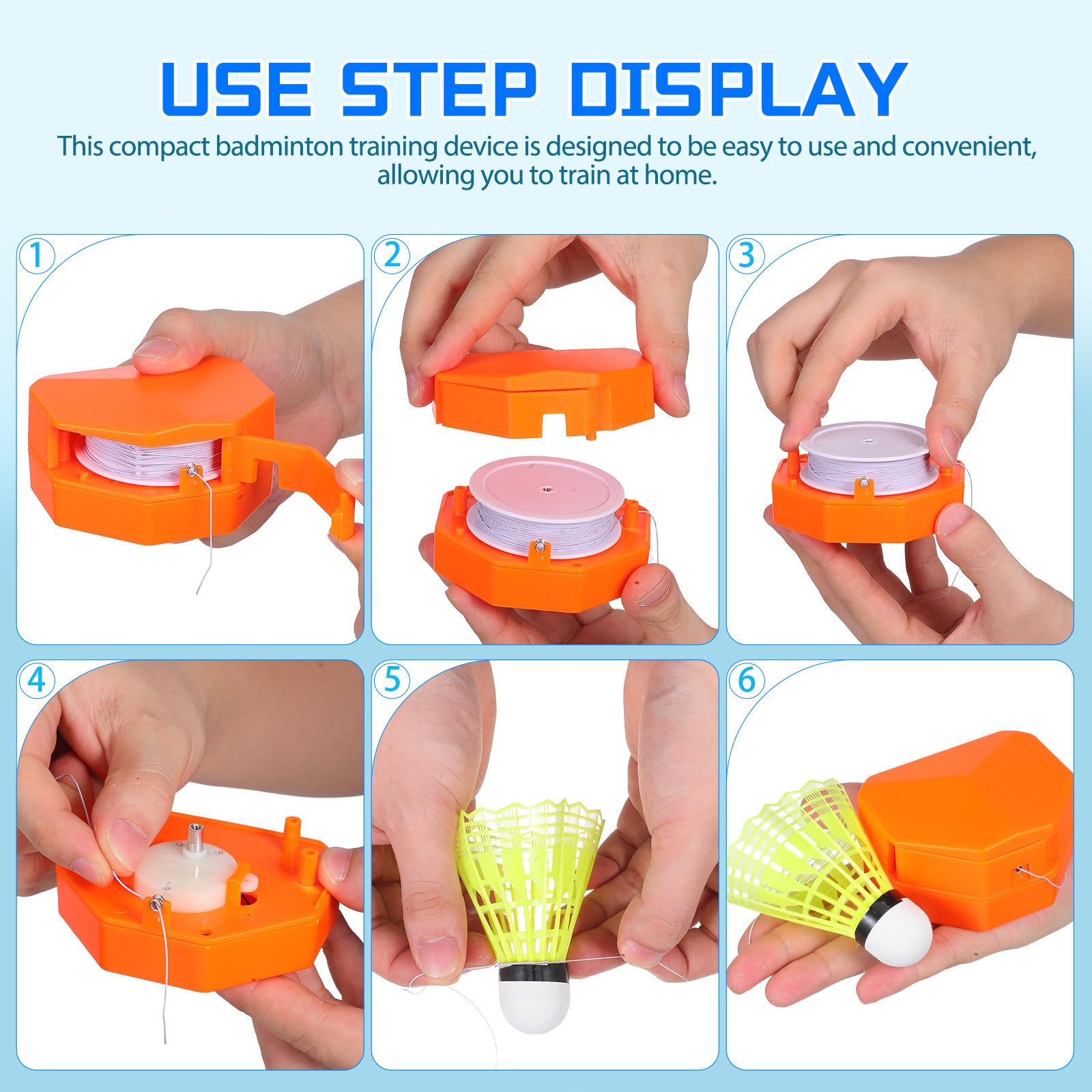 USE STEP DISPLAY

This compact badminton training device is designed to be easy to use and convenient, allowing you to train at home.

1

2

3

4

5

6