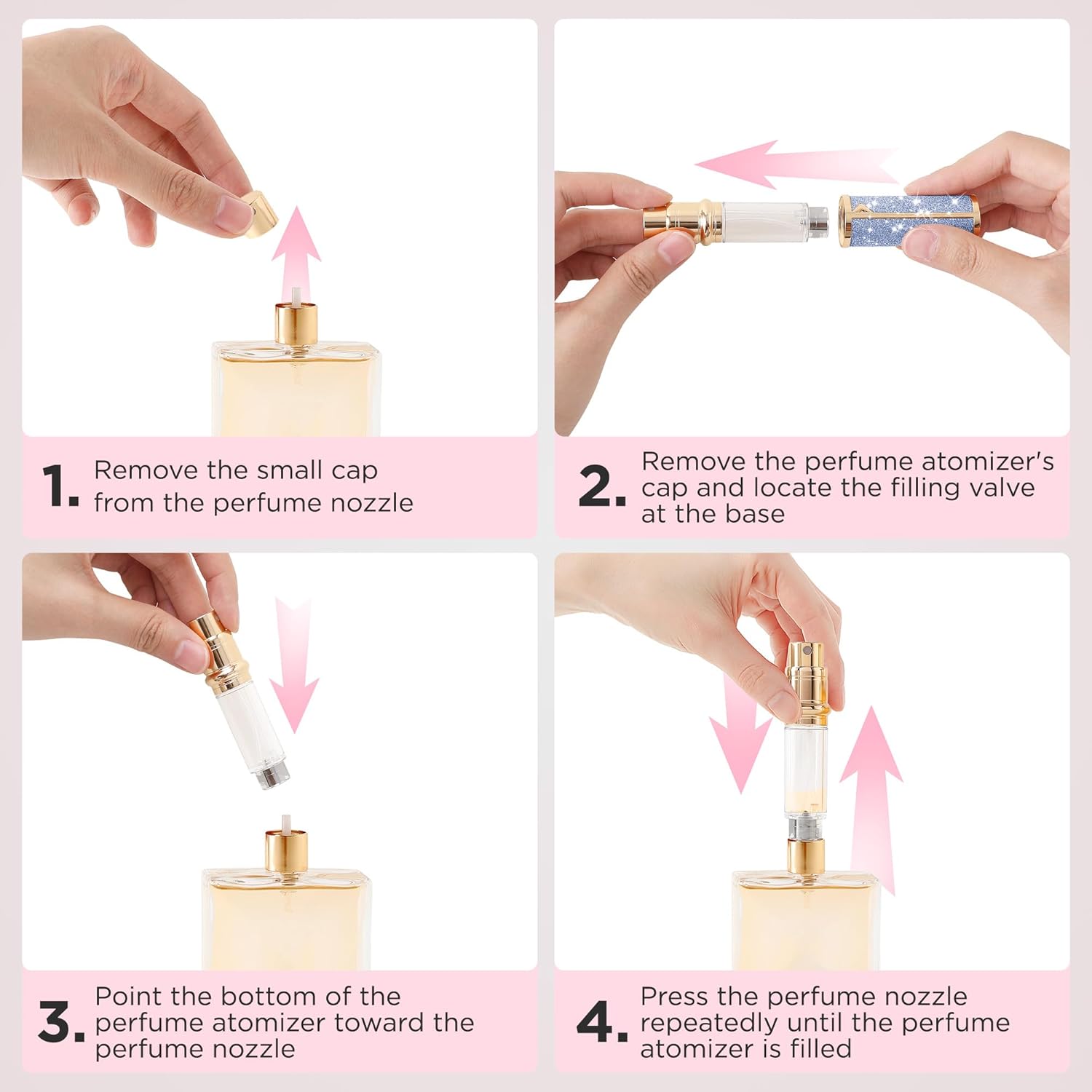 1. Remove the small cap from the perfume nozzle

2. Remove the perfume atomizer's cap and locate the filling valve at the base

3. Point the bottom of the perfume atomizer toward the perfume nozzle

4. Press the perfume nozzle repeatedly until the perfume atomizer is filled